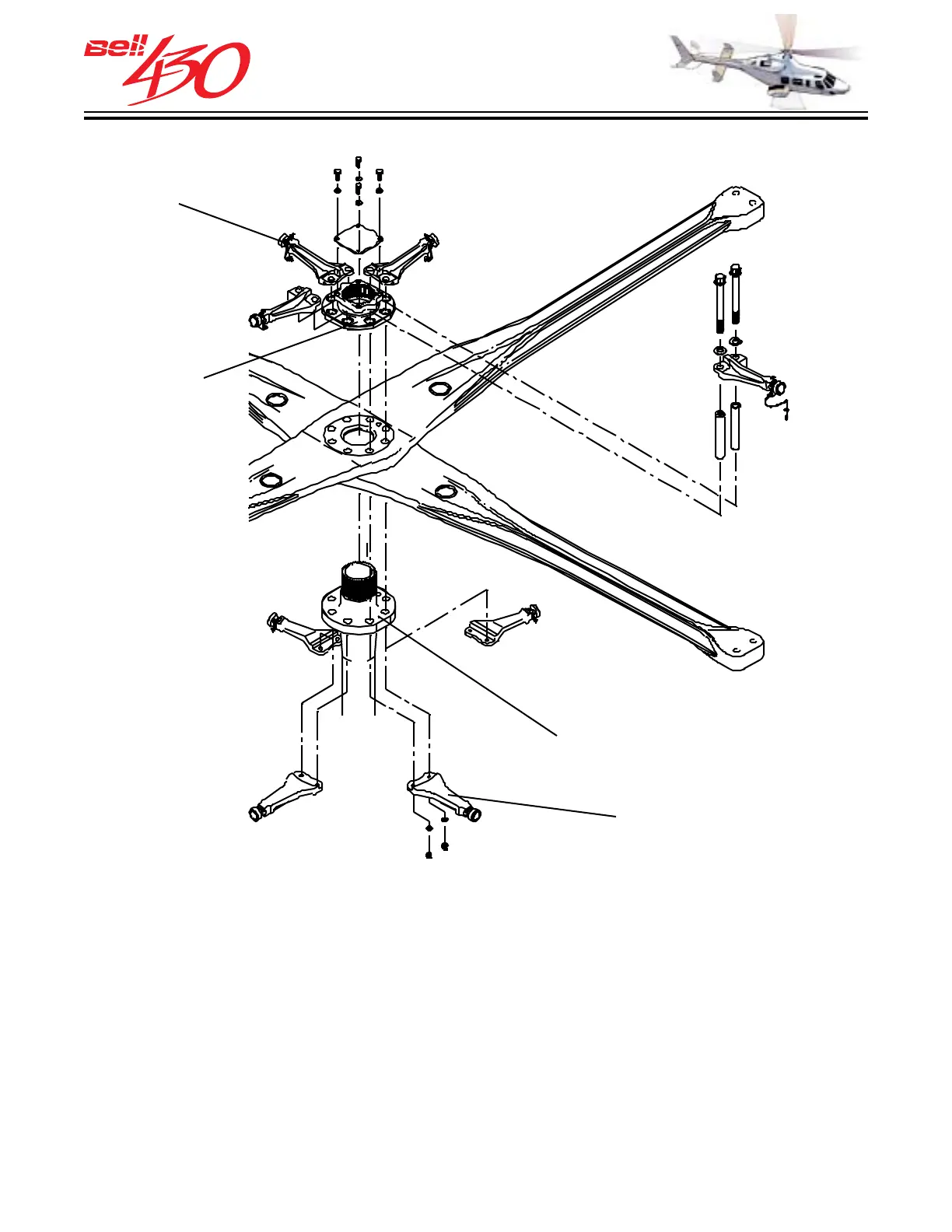 Bell 430