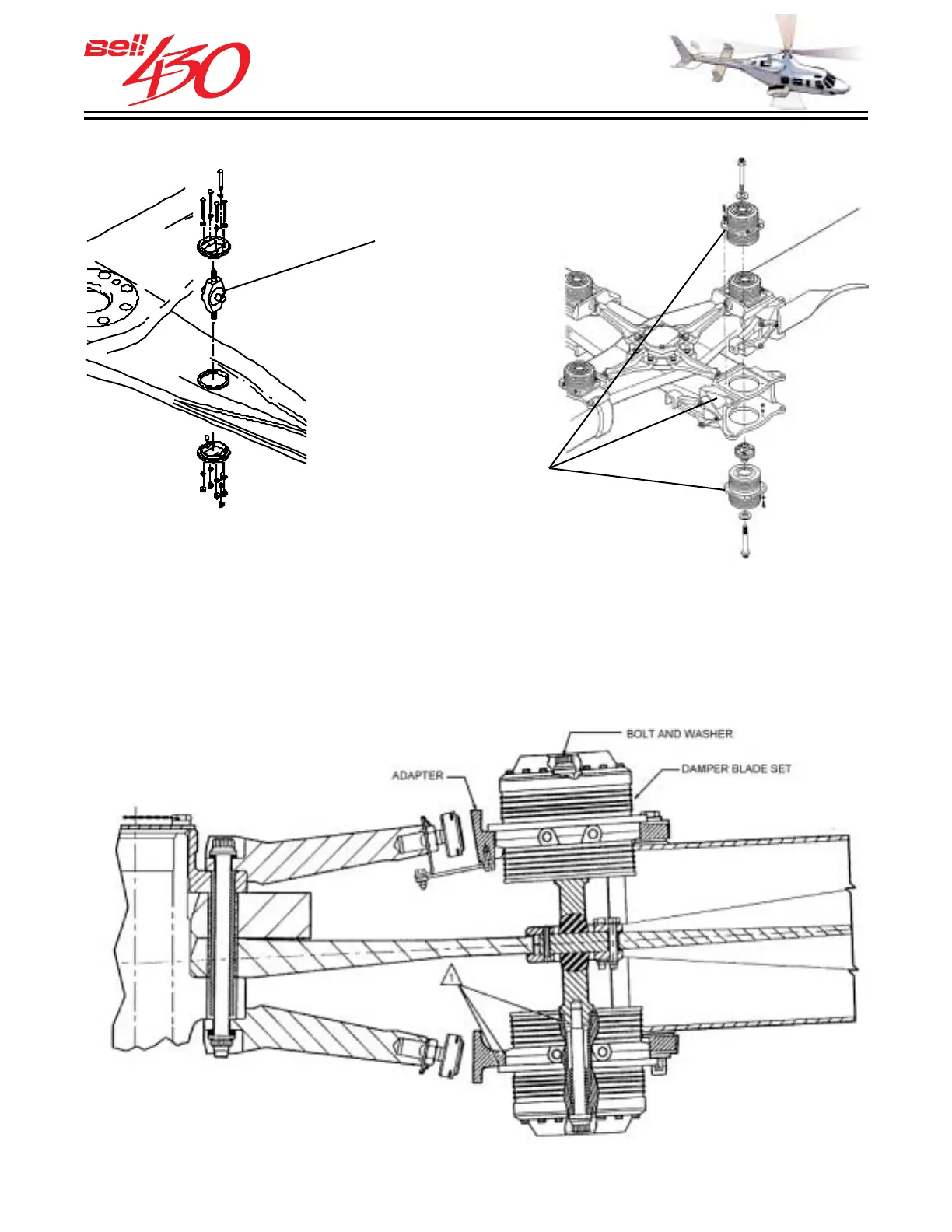 Bell 430

BOLT AND WASHER

ADAPTER

DAMPER BLADE SET

1