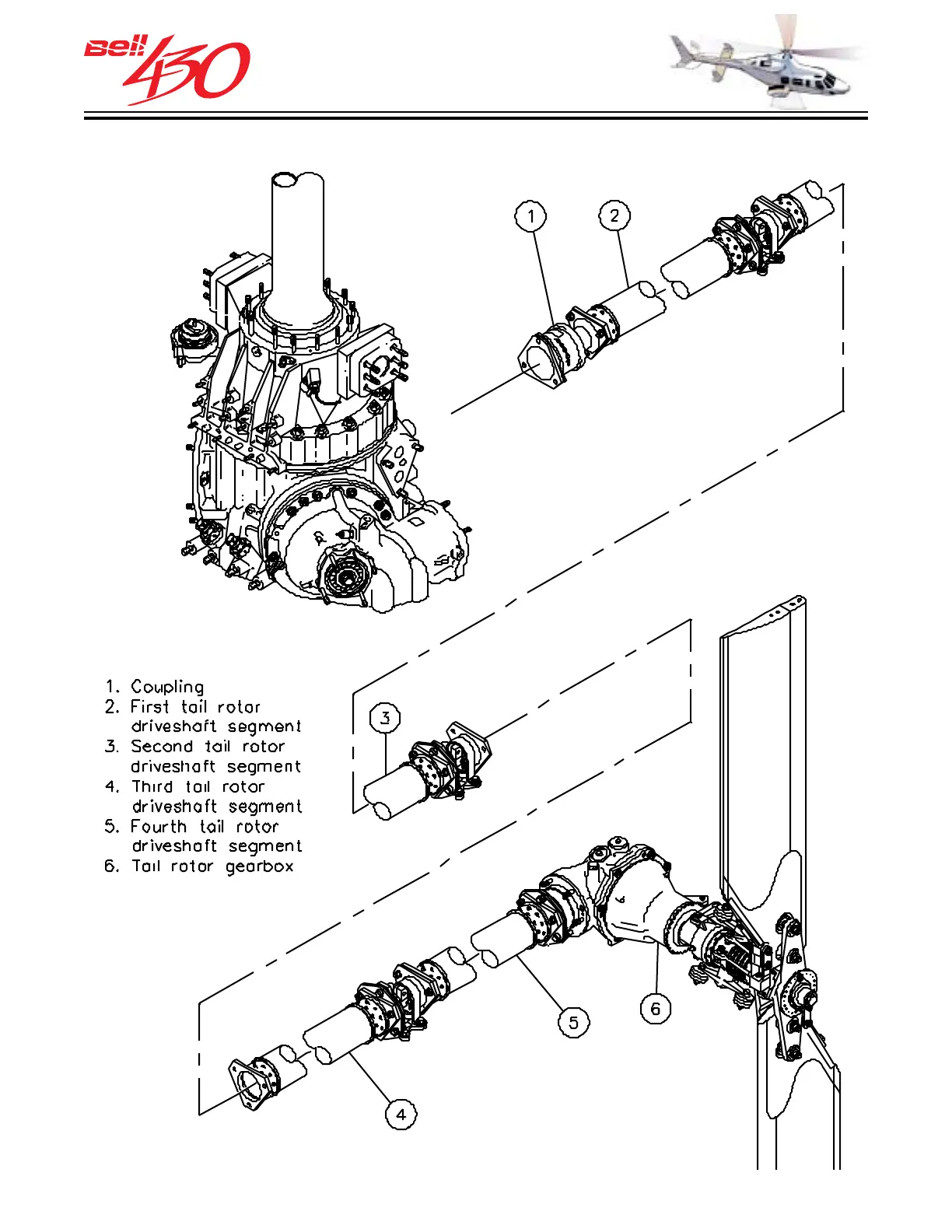 Bell 430

1 2

1. Coupling
2. First tail rotor driveshaft segment
3. Second tail rotor driveshaft segment
4. Third tail rotor driveshaft segment
5. Fourth tail rotor driveshaft segment
6. Tail rotor gearbox

3

5 6

4