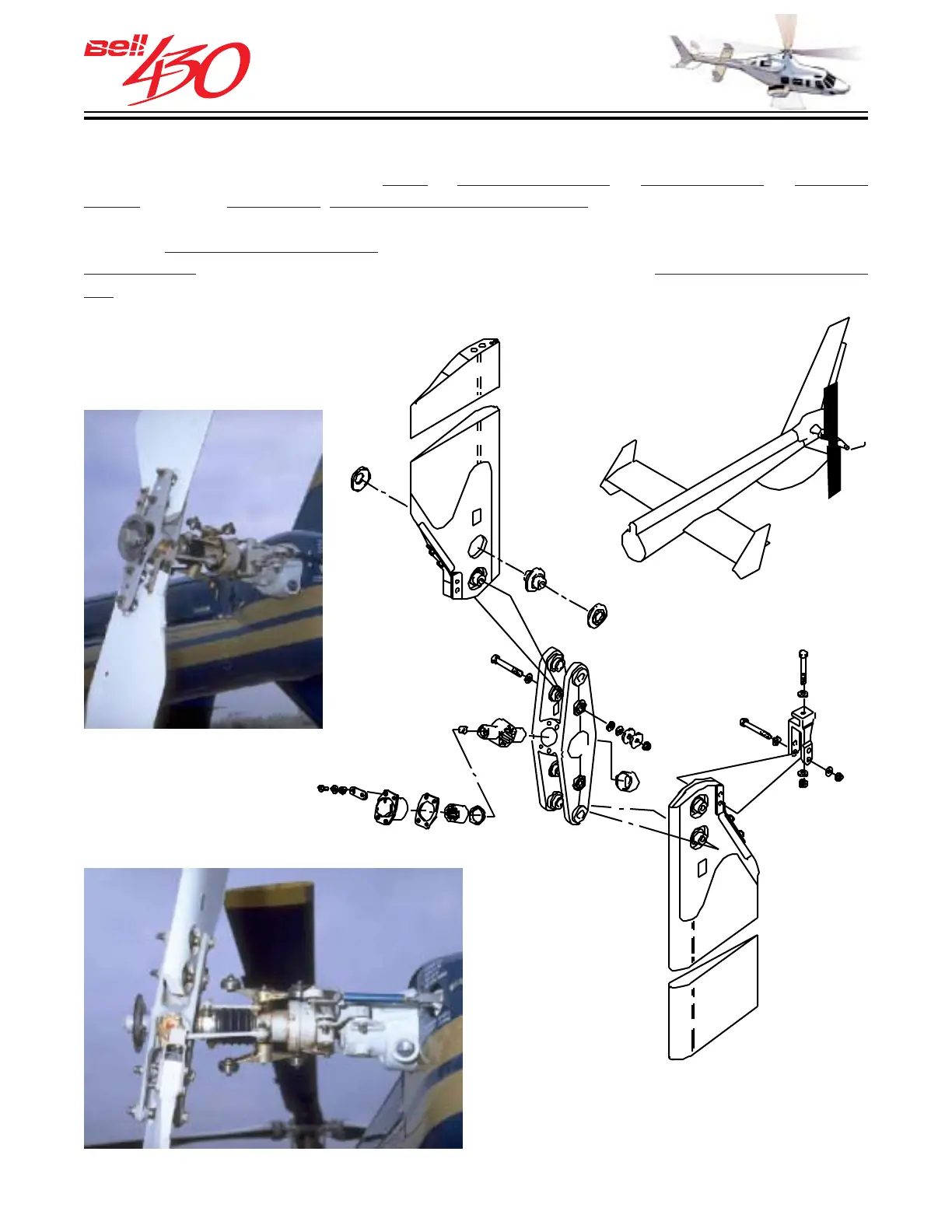 Bell 430