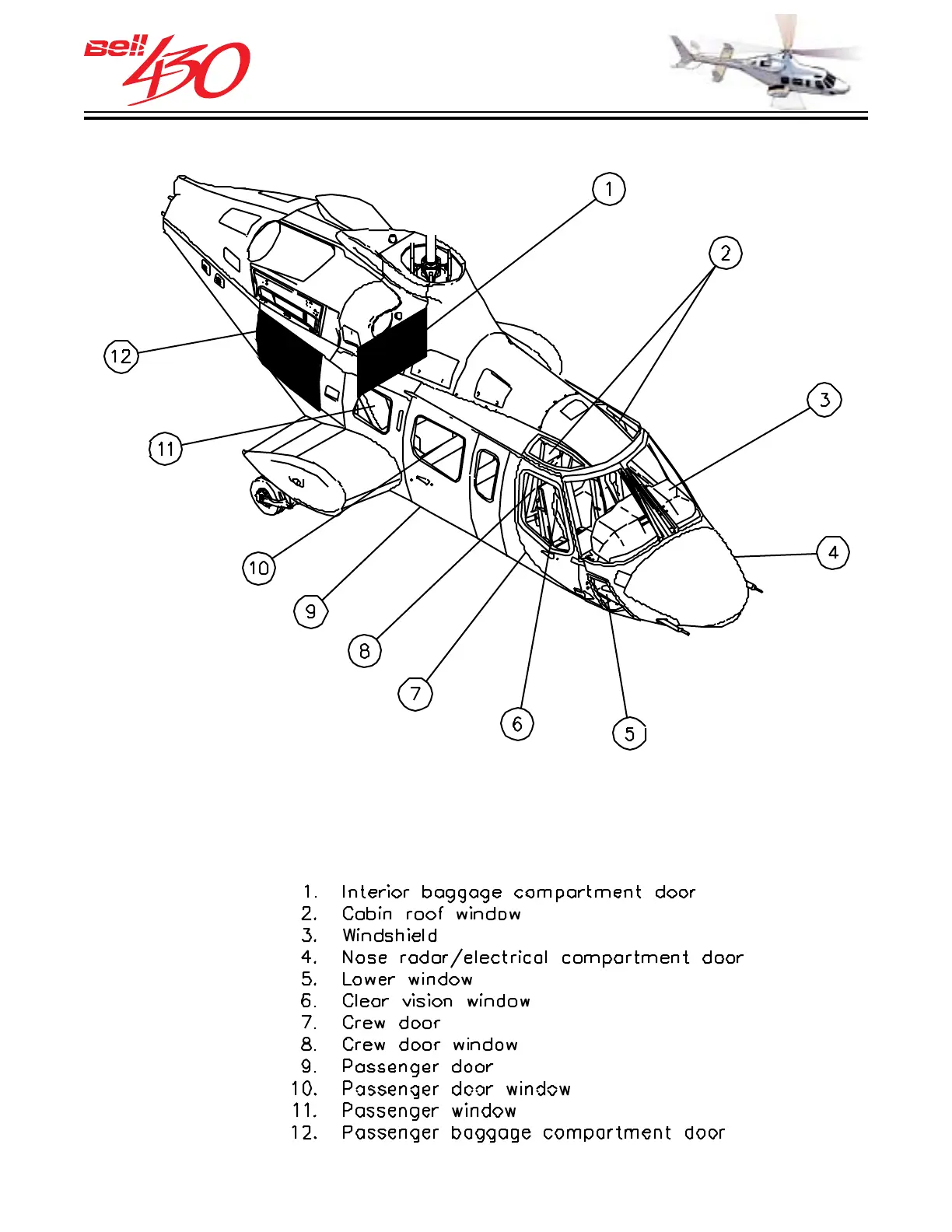 Bell 430

1
2
3
4
5
6
7
8
9
10
11
12

1. Interior baggage compartment door
2. Cabin roof window
3. Windshield
4. Nose radar/electrical compartment door
5. Lower window
6. Clear vision window
7. Crew door
8. Crew door window
9. Passenger door
10. Passenger door window
11. Passenger window
12. Passenger baggage compartment door