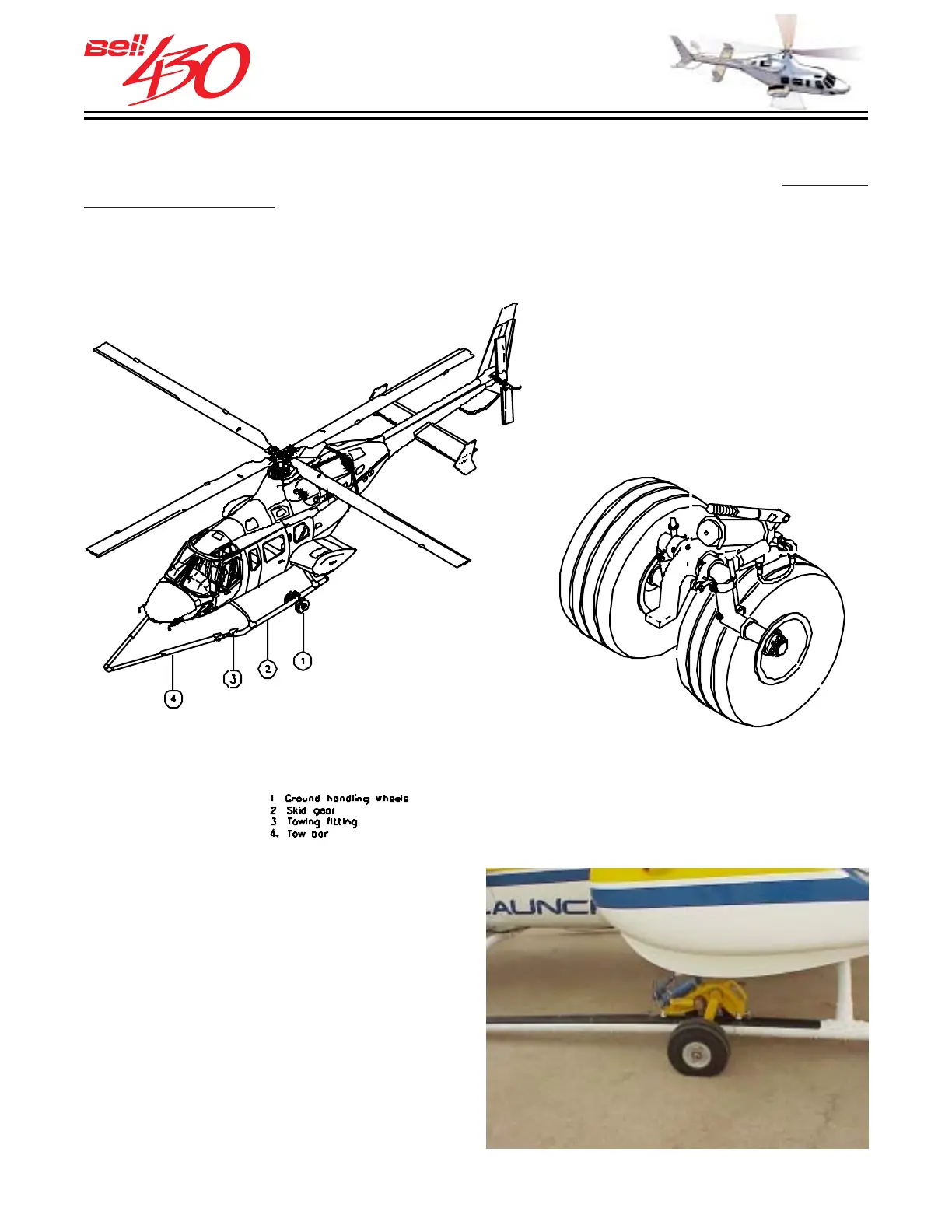 Bell 430

1
2
3
4

1 Ground handling wheels
2 Skid gear
3 Towing fitting
4. Tow bar

LAUNC