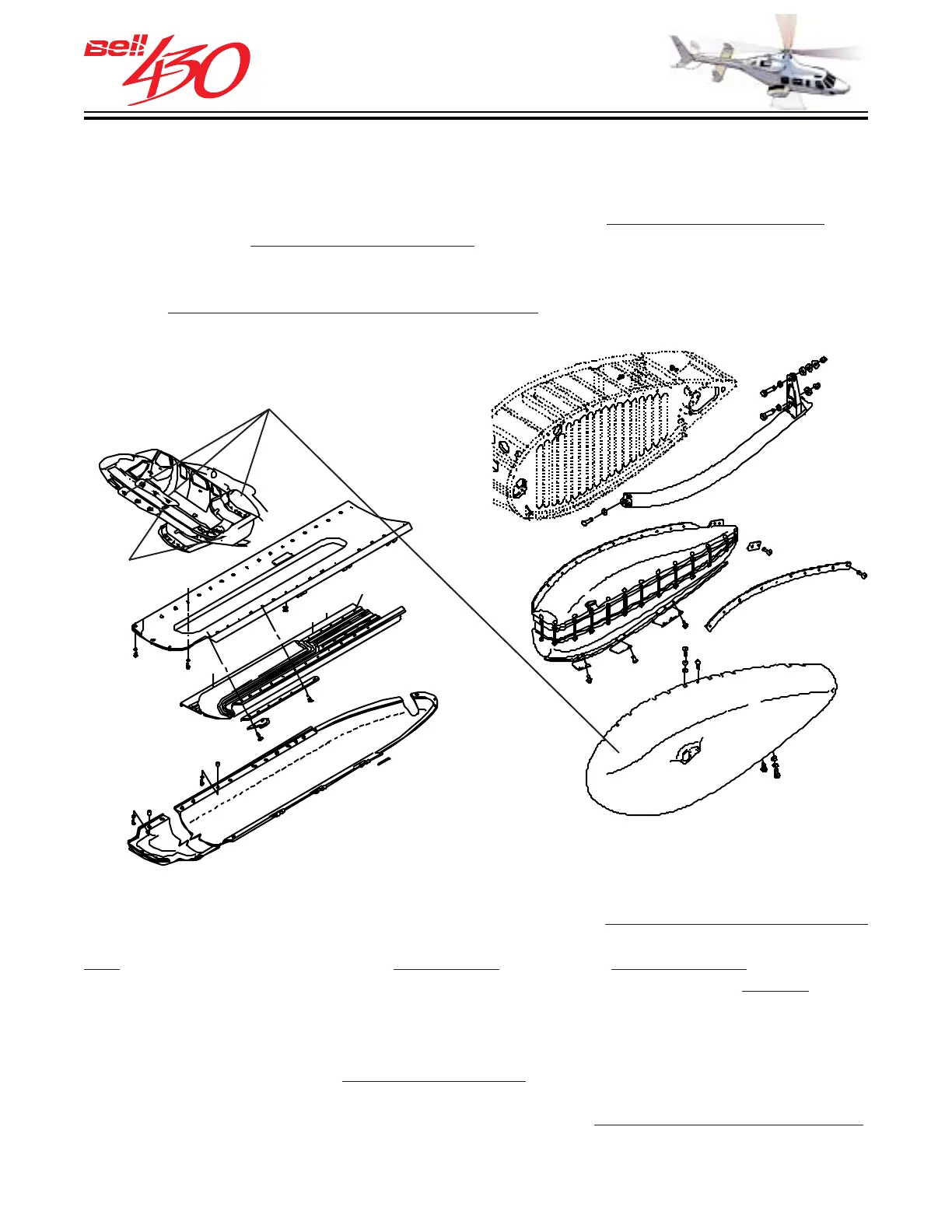 Bell 430