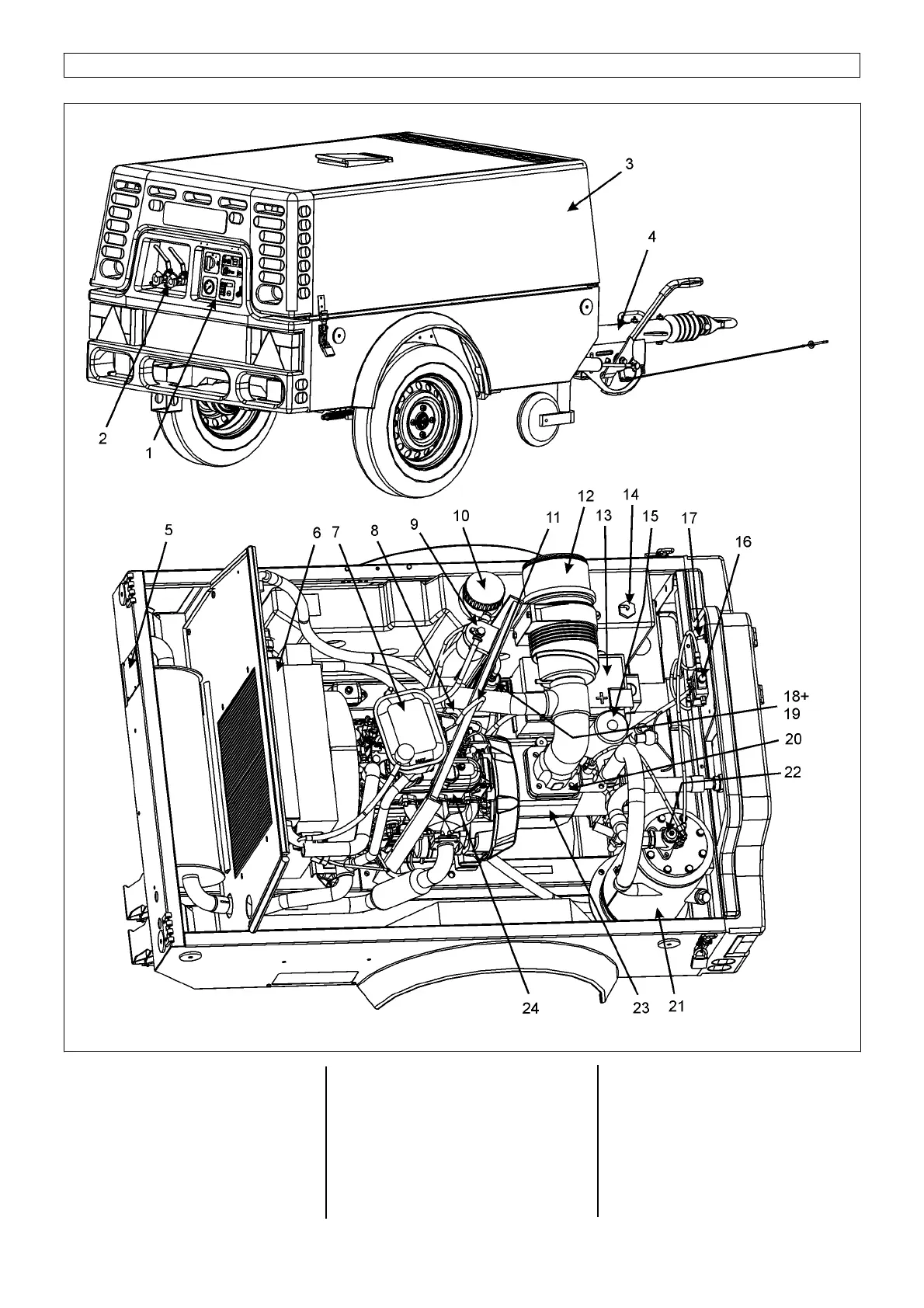 3
4
2
1
5
6
7
8
9
10
11
12
13
14
15
17
16
18+
19
20
22
24
23
21