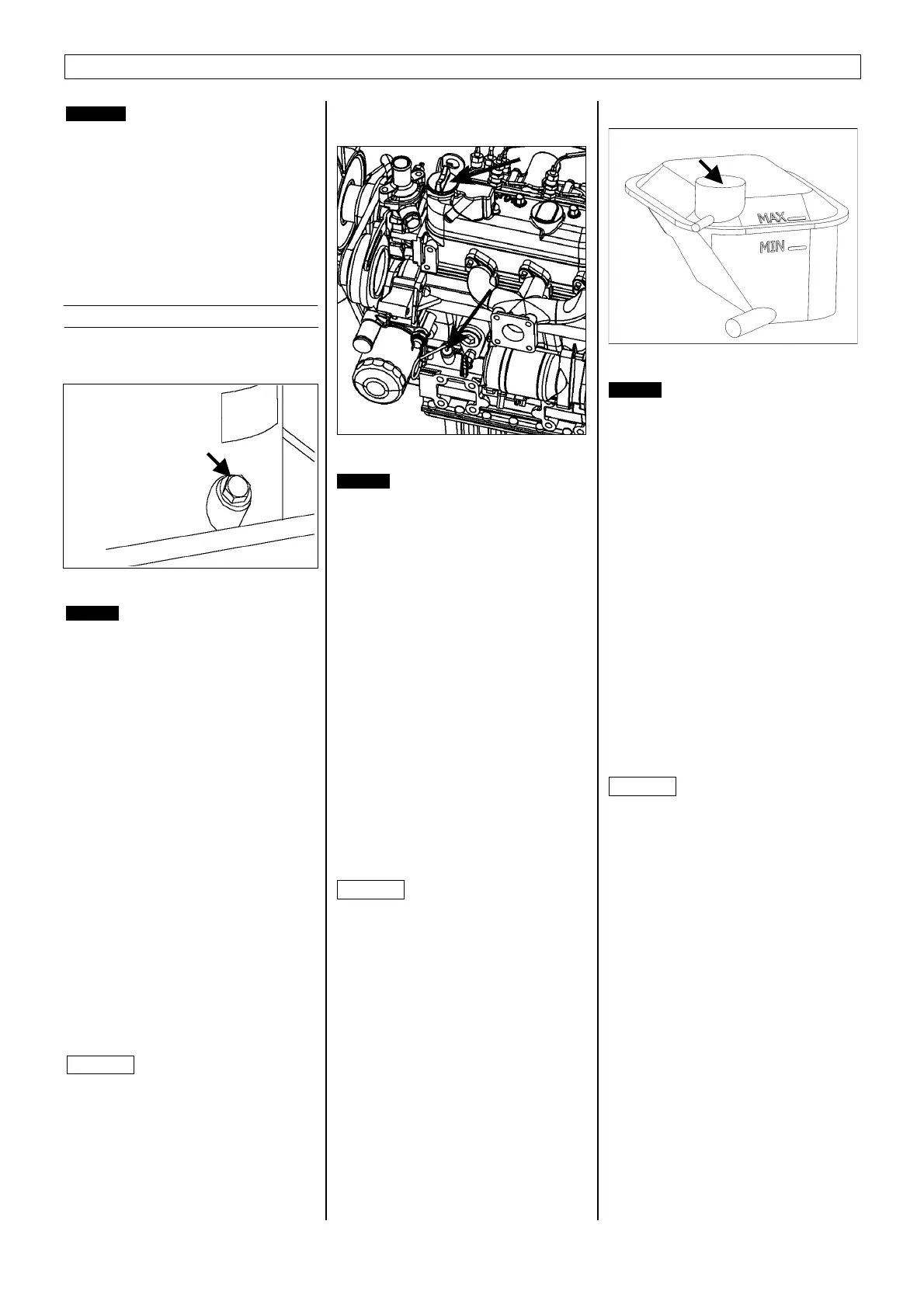 MAX
MIN