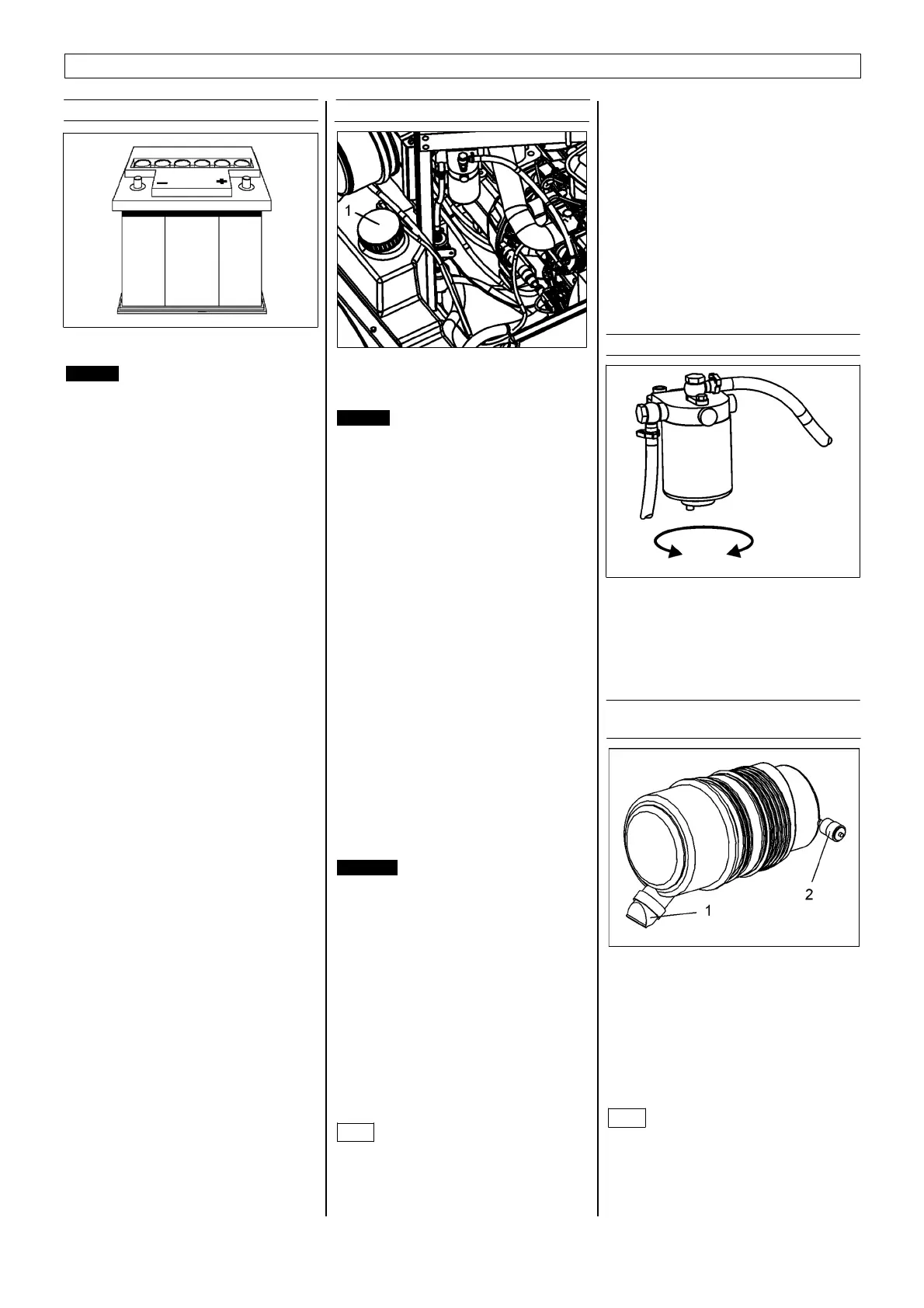 1

1

2