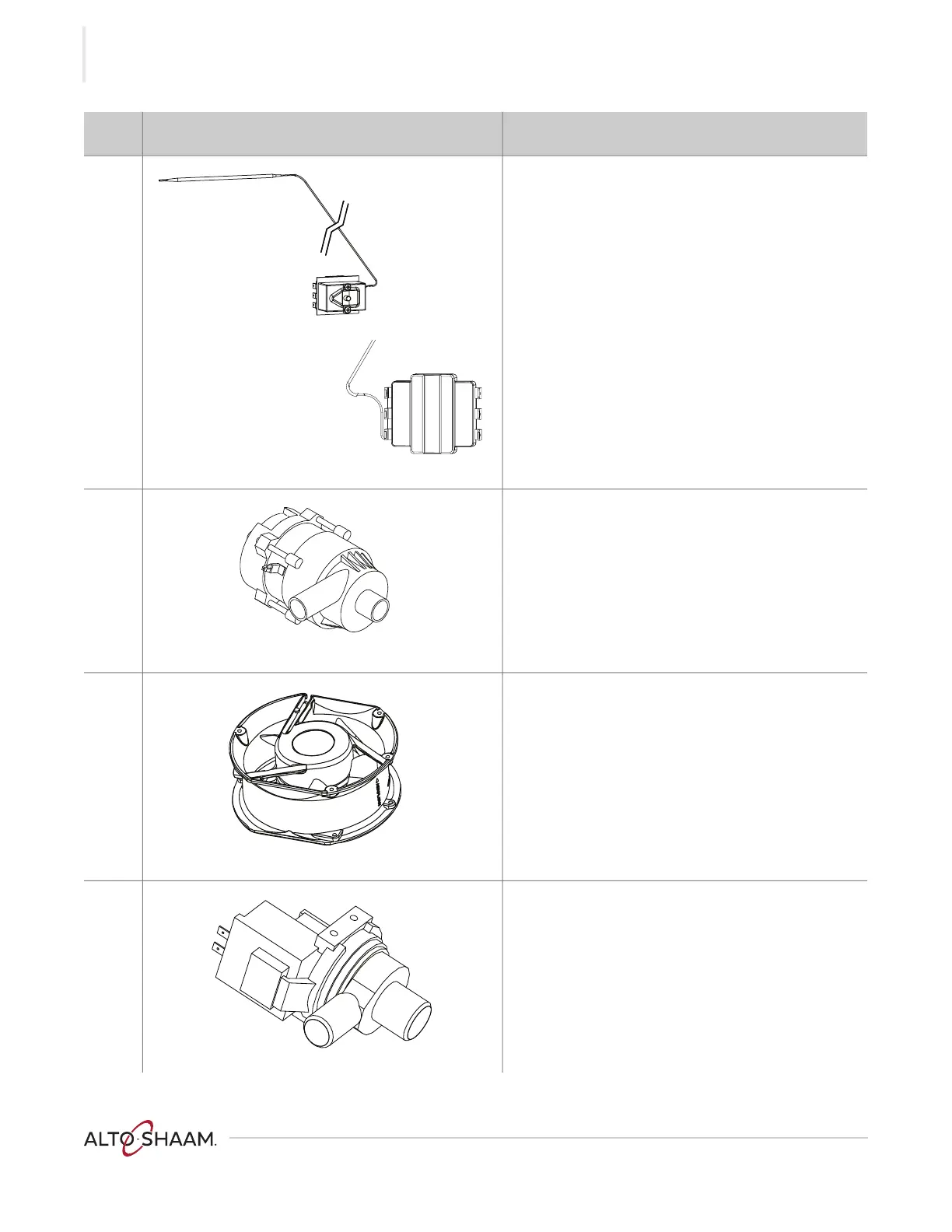 ALTO-SHAAM.