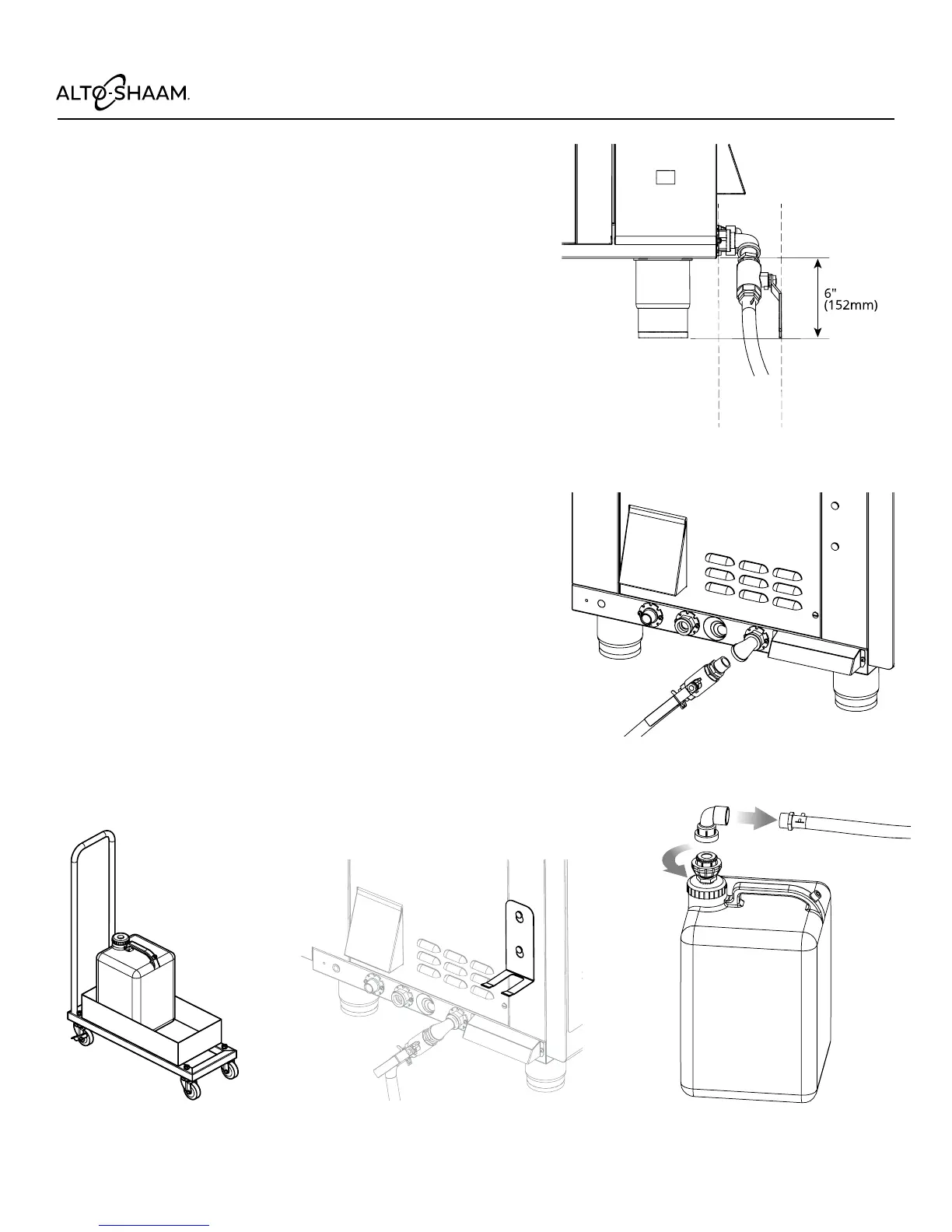 ALTO-SHAAM.

6"
(152mm)