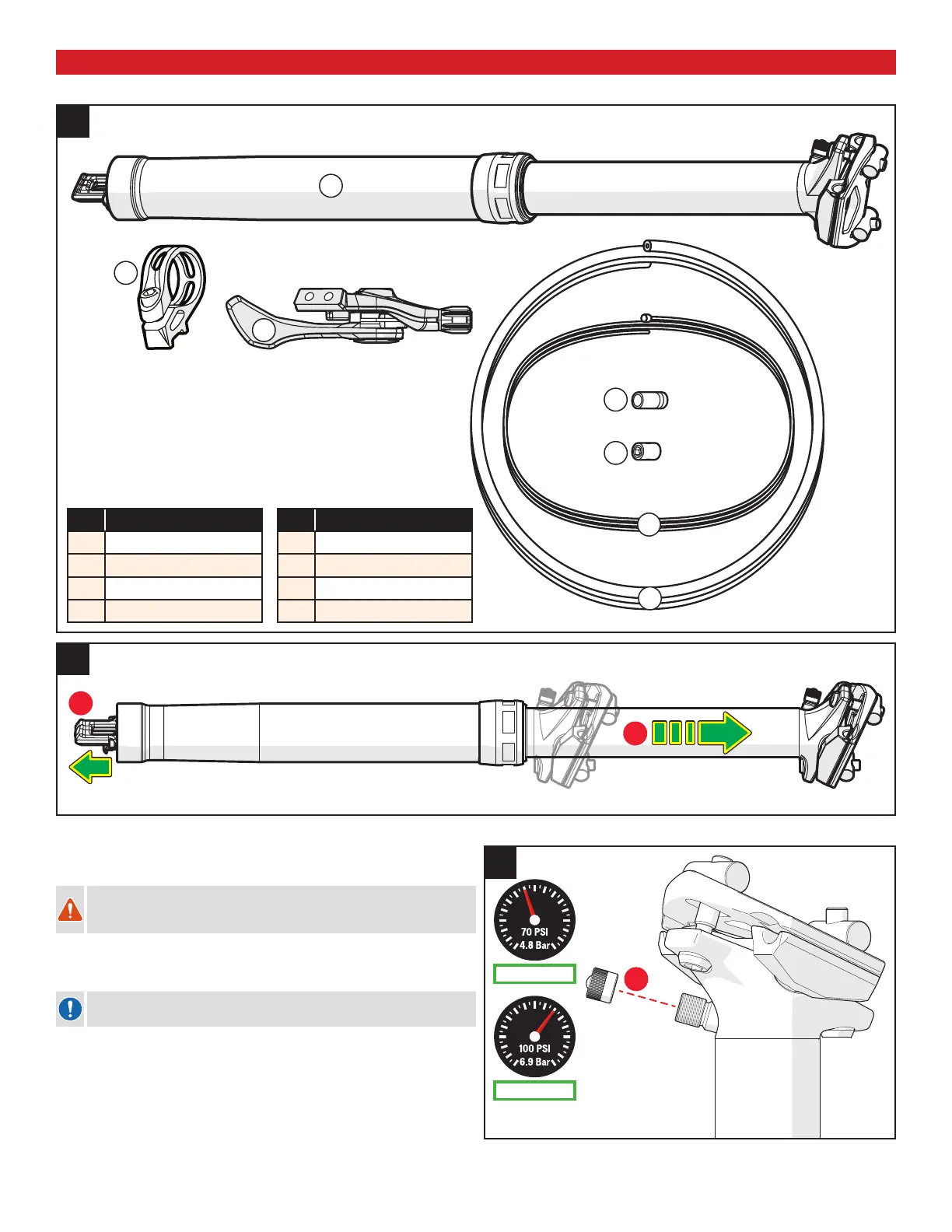 70 PSI
4.8 Bar

100 PSI
6.9 Bar