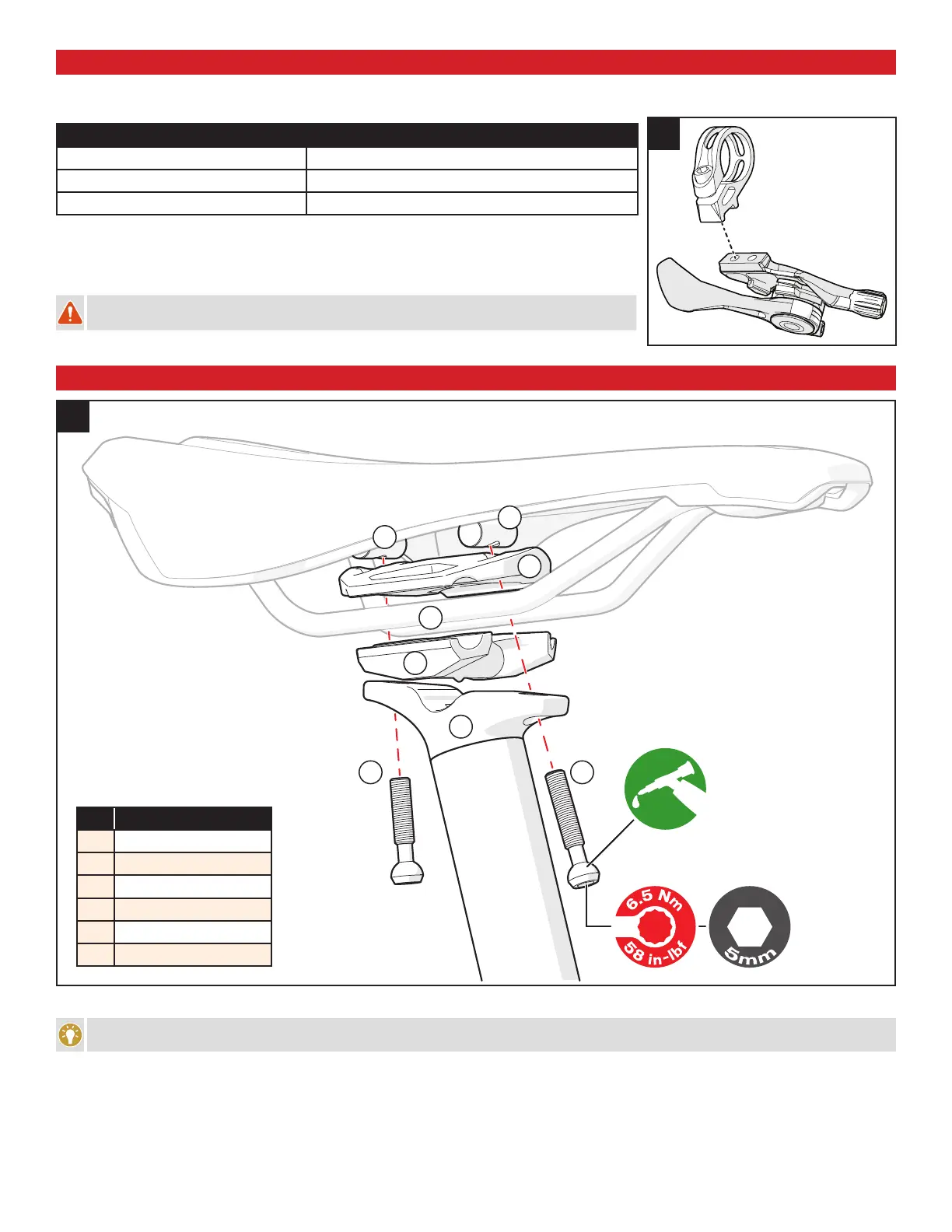 6.5 Nm
58 in-lbf
5mm