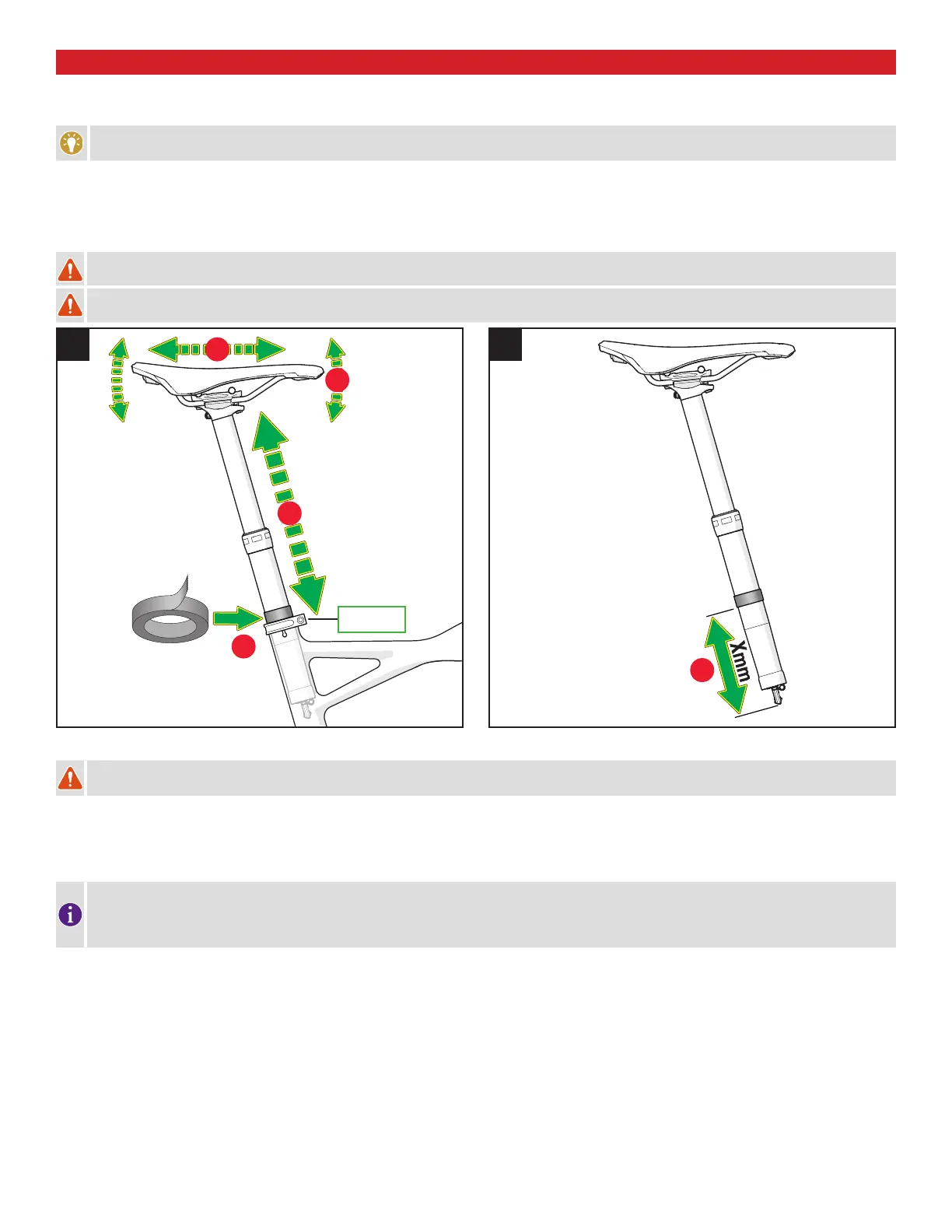 Xmm