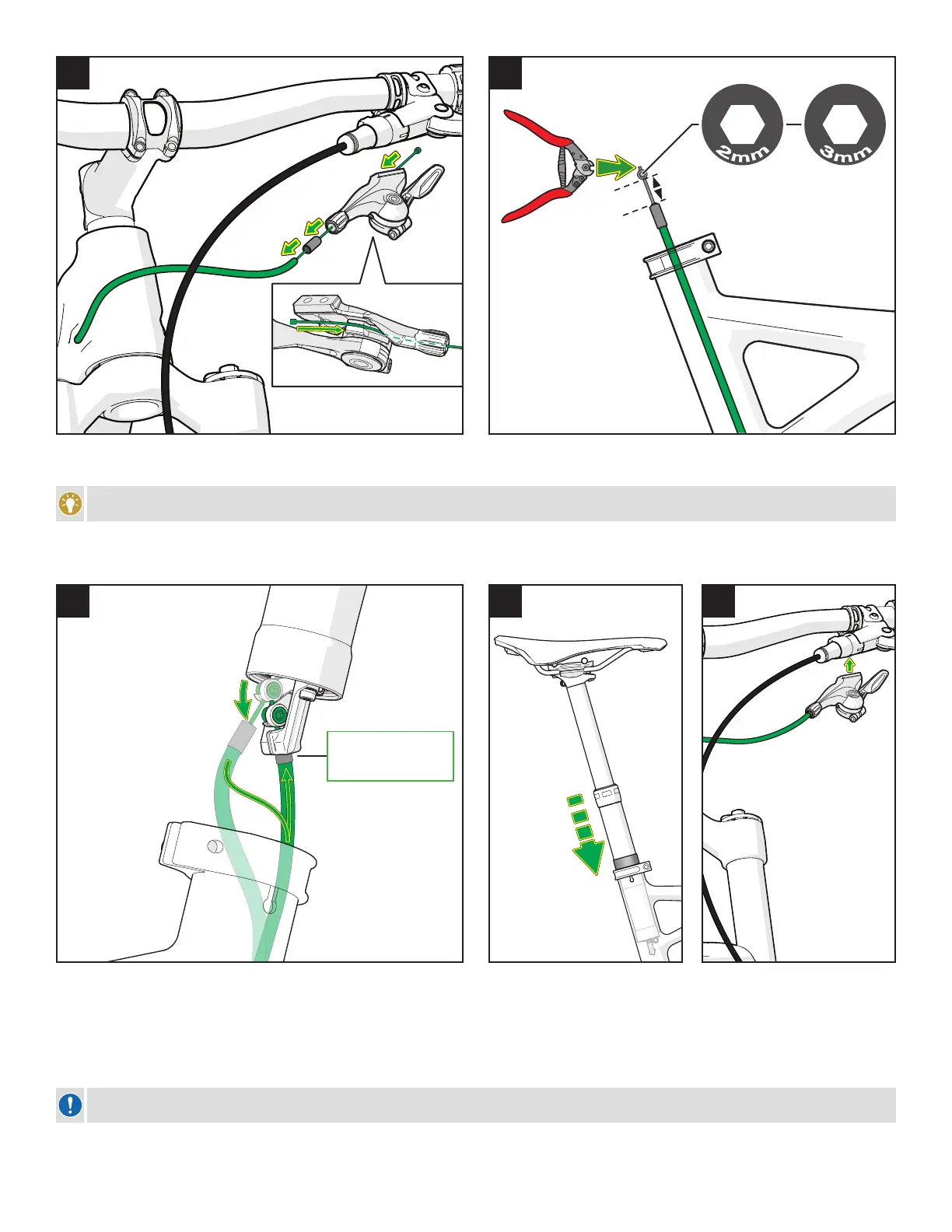 2mm

3mm