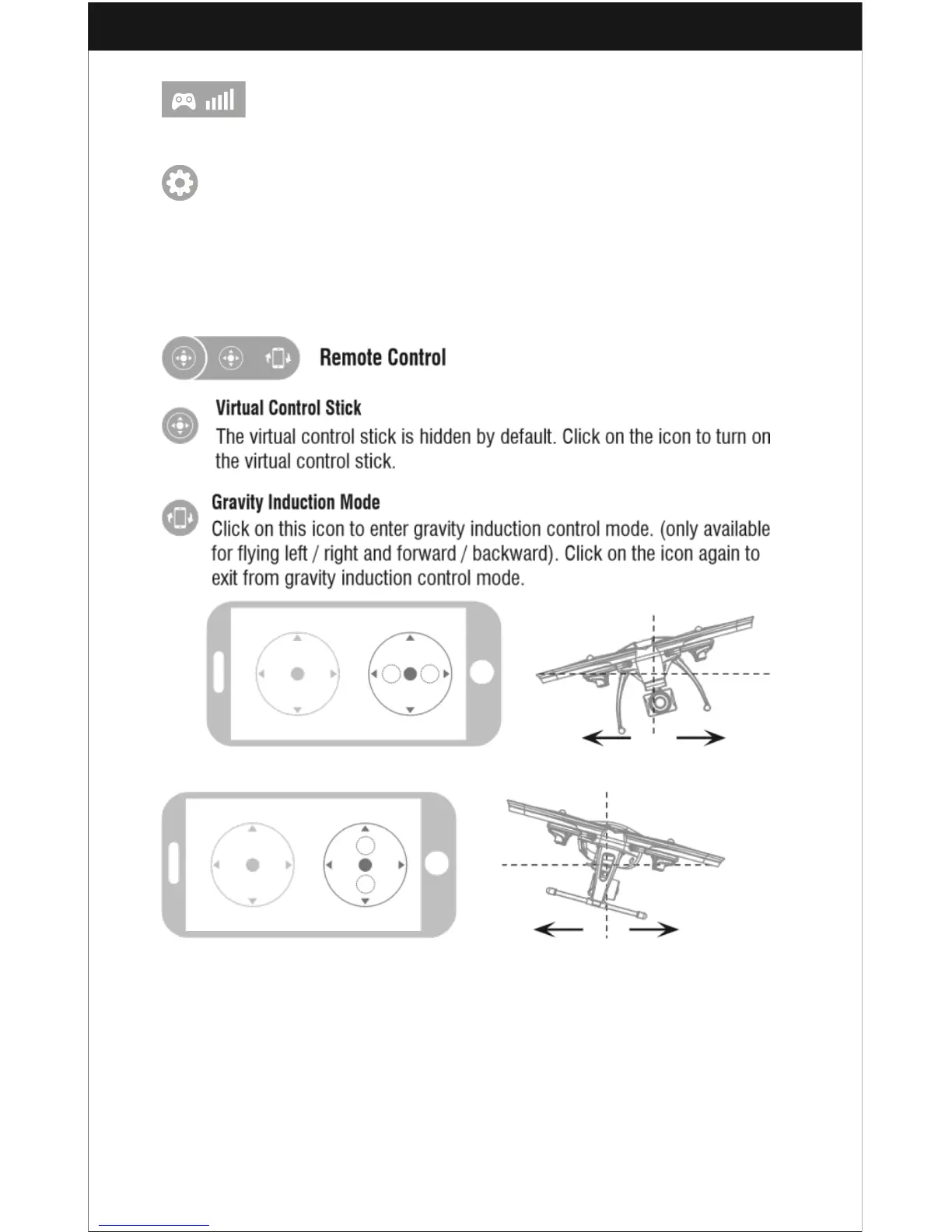 Remote Control

Virtual Control Stick
The virtual control stick is hidden by default. Click on the icon to turn on the virtual control stick.

Gravity Induction Mode
Click on this icon to enter gravity induction control mode. (only available for flying left / right and forward / backward). Click on the icon again to exit from gravity induction control mode.