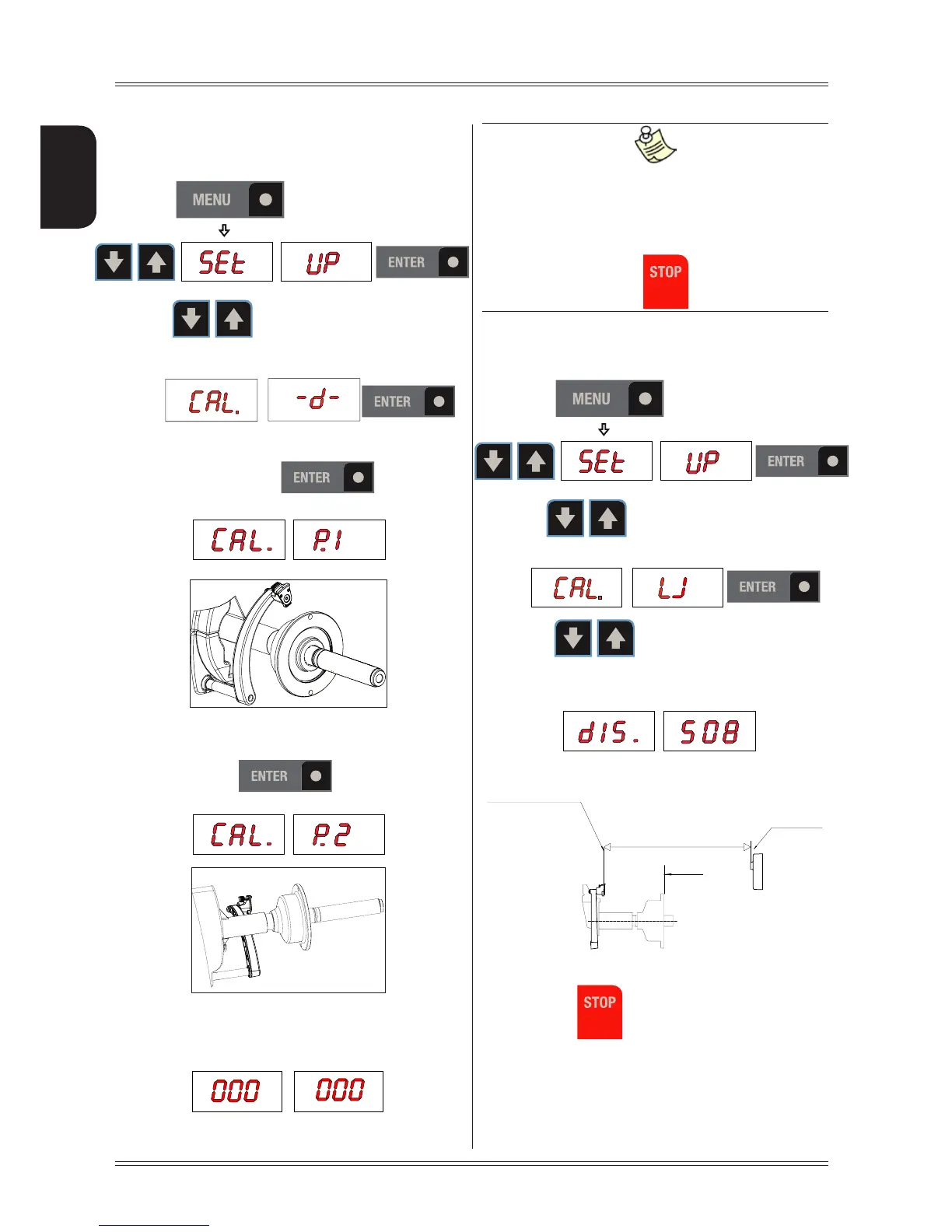 MENU

SEt UP ENTER

CAL. -d- ENTER

ENTER

CAL. P.1

ENTER

CAL. P.2

000 000

STOP

MENU

SEt UP ENTER

CAL. LJ ENTER

dIS. 508

STOP