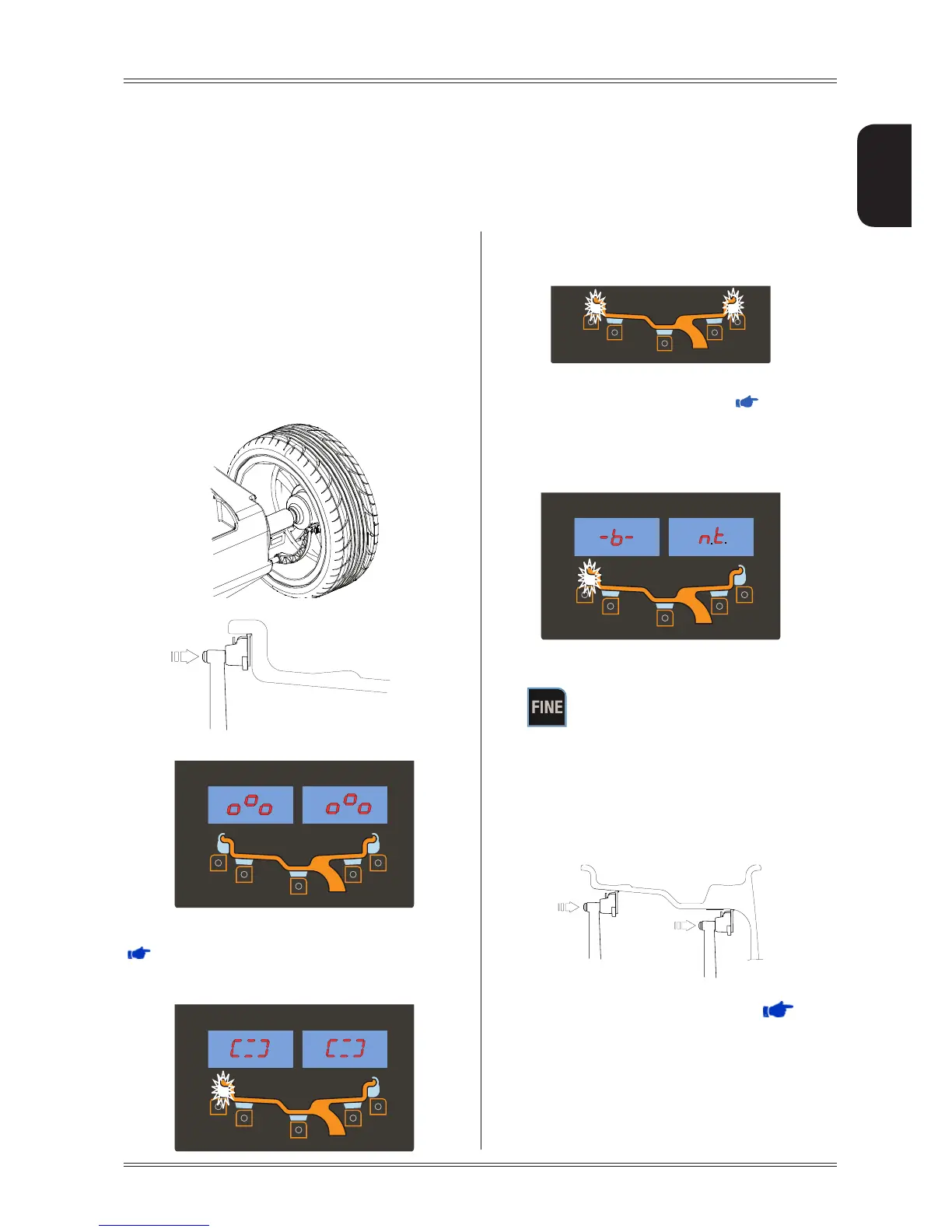 -b-

n.t.

FINE