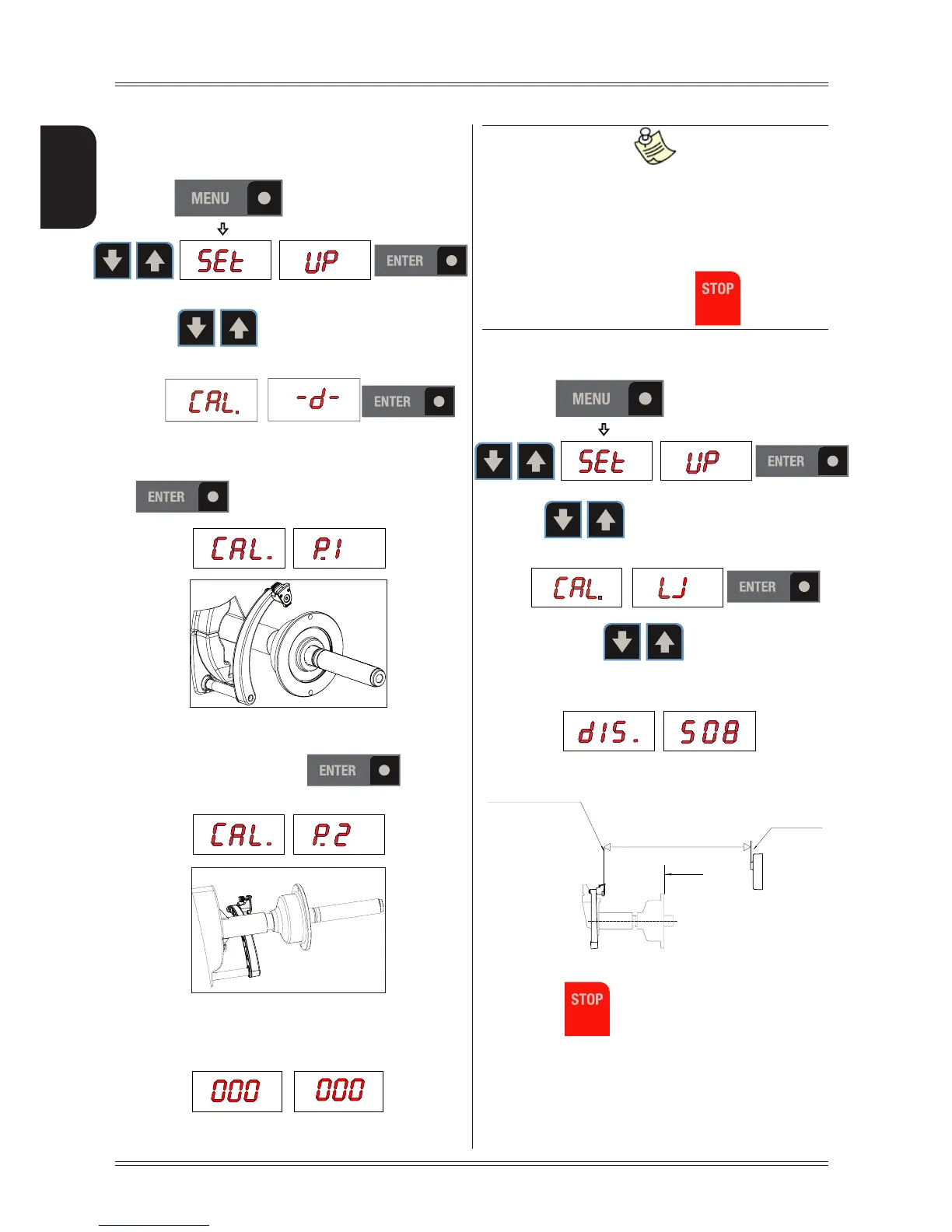 MENU

SEt UP ENTER

CAL. -d- ENTER

ENTER

CAL. P.1

ENTER

CAL. P.2

000 000

STOP

MENU

SEt UP ENTER

CAL. LJ ENTER

dIS. 508

STOP