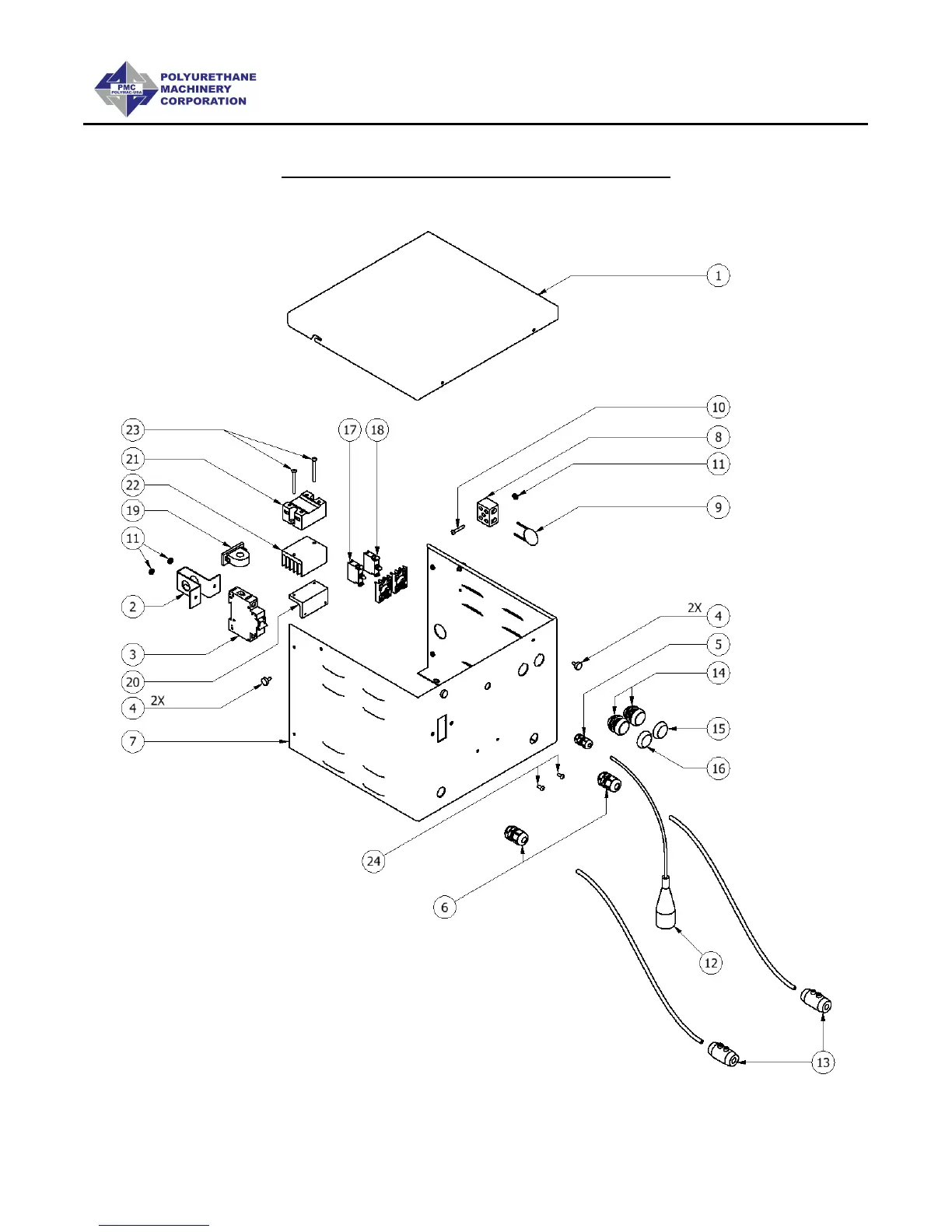 PMC
POLYMAC-USA
POLYURETHANE
MACHINERY
CORPORATION

1
10
8
11
9
23
21
22
19
11
2
3
20
4 2X
7
17
18
2X 4
5
14
15
16
24
6
12
13