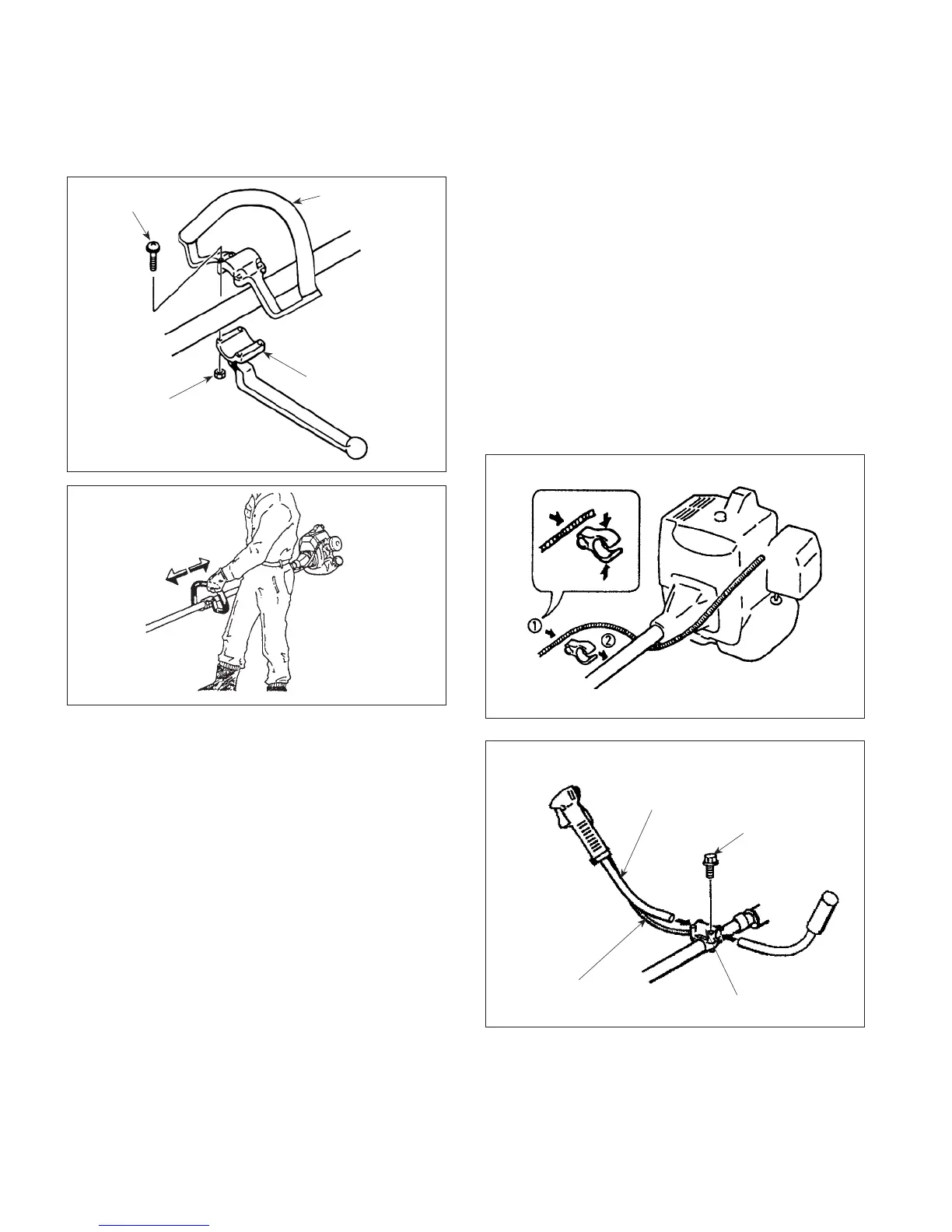 ①
②