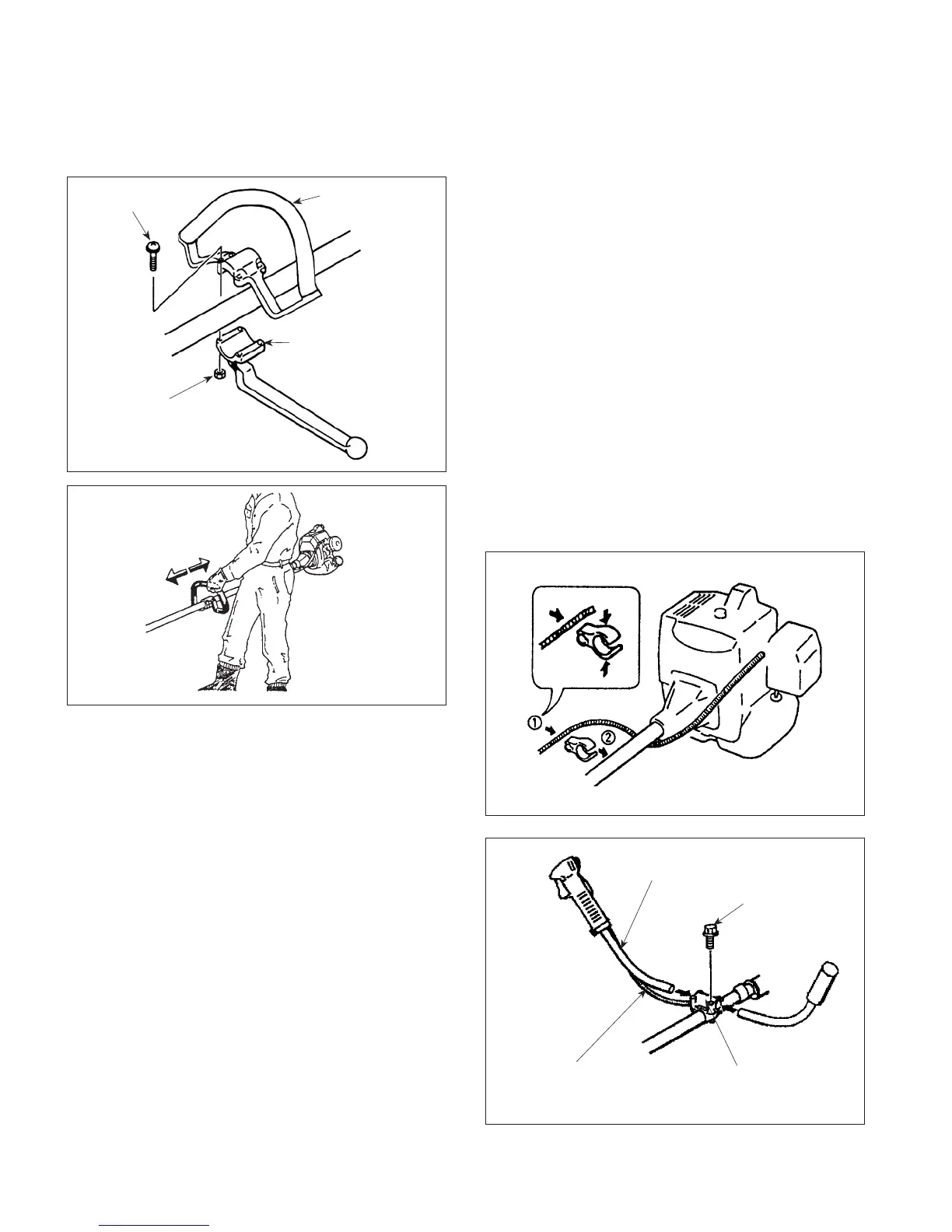 ①
②