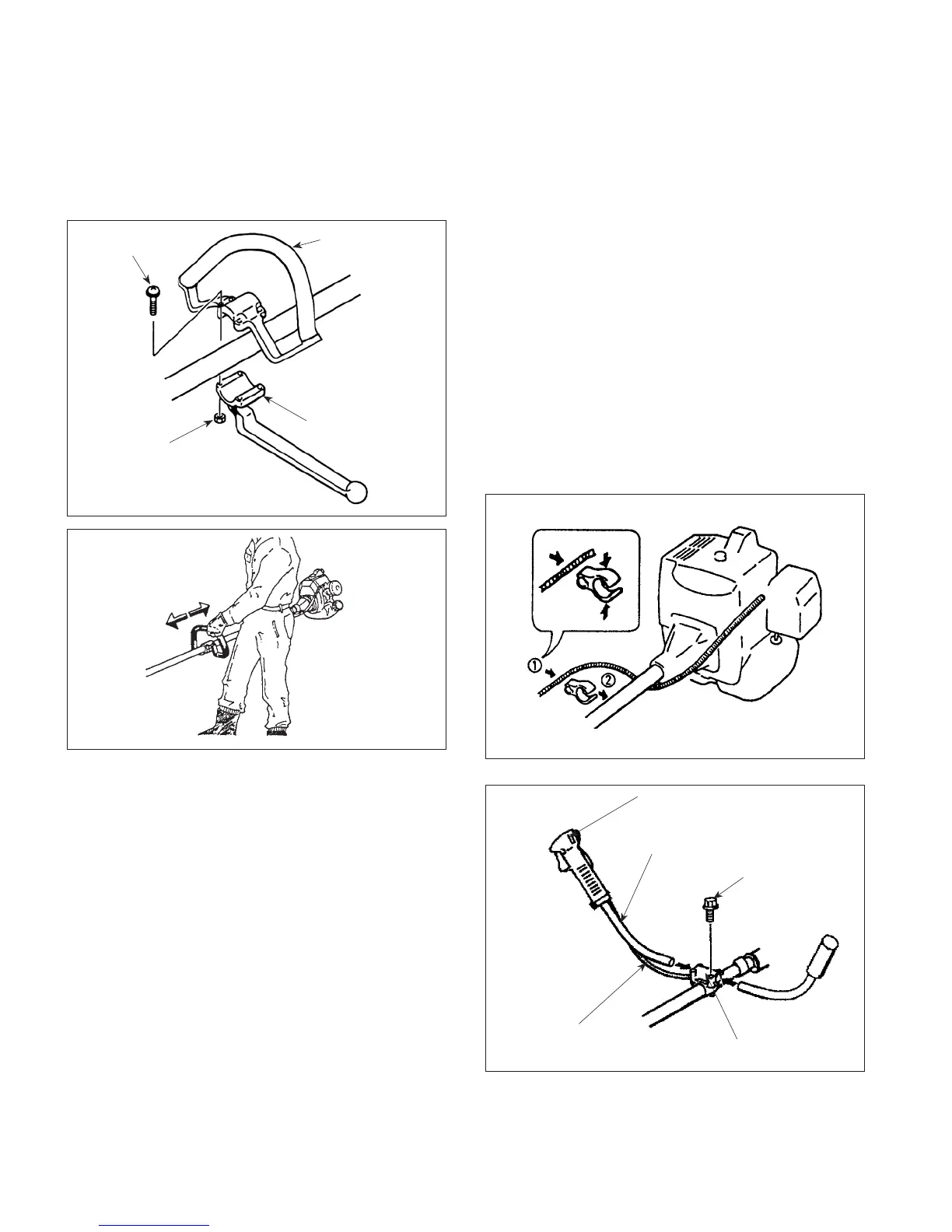 ①
②