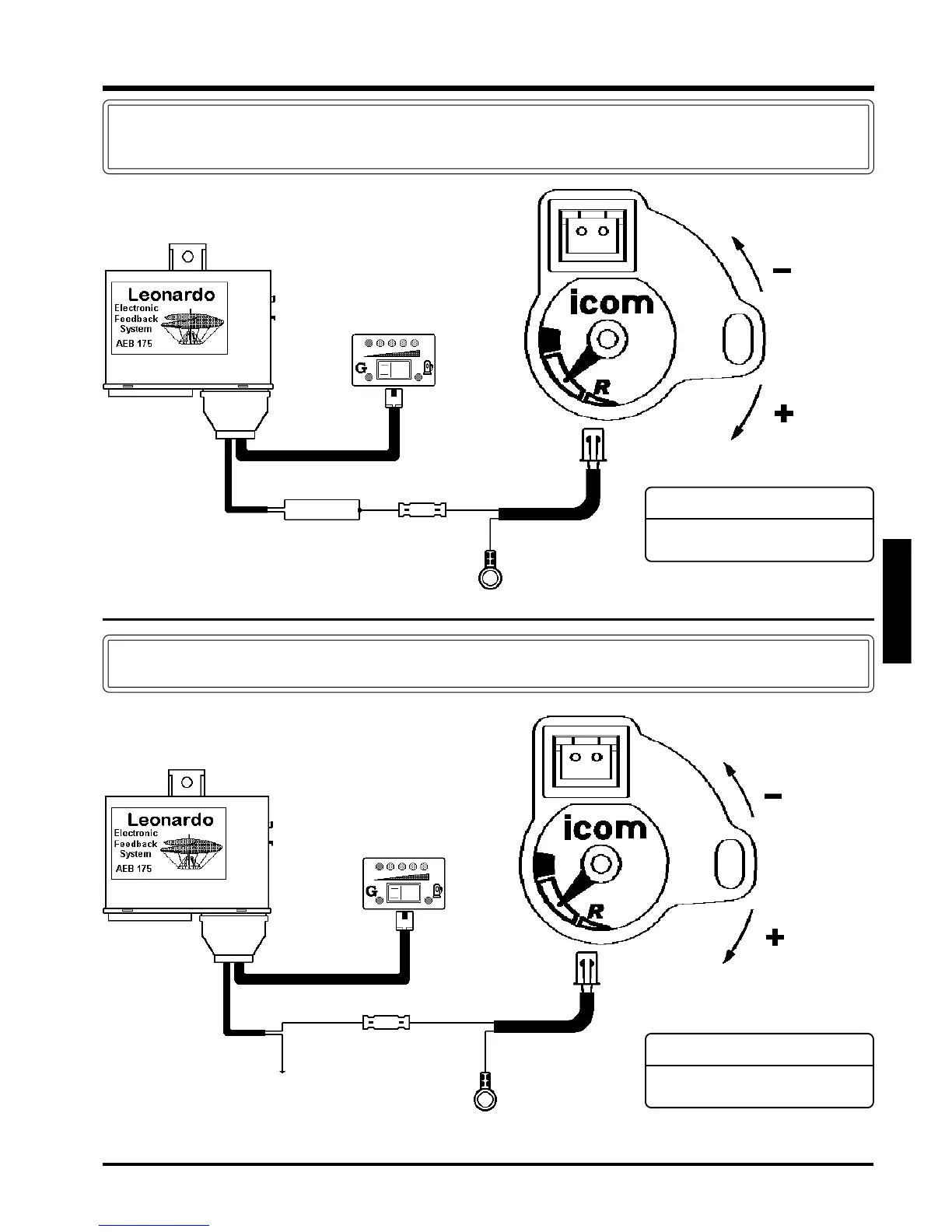 Leonardo
Electronic Feedback System
AEB 175

G

icom

R

−

+

Leonardo
Electronic Feedback System
AEB 175

G

icom

R

−

+