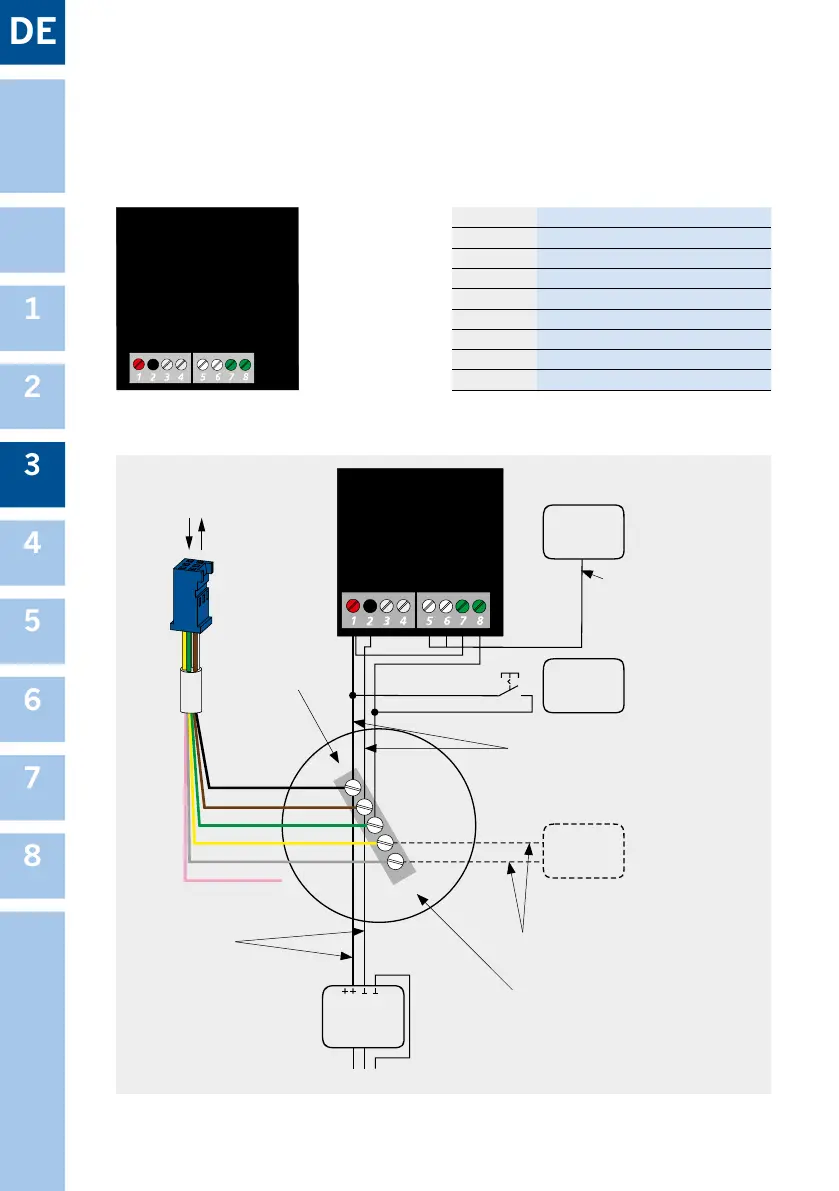 DE

1

2

3

4

5

6

7

8

1 2 3 4 5 6 7 8

1 2 3 4 5 6 7 8

++ ⊥ ⊥