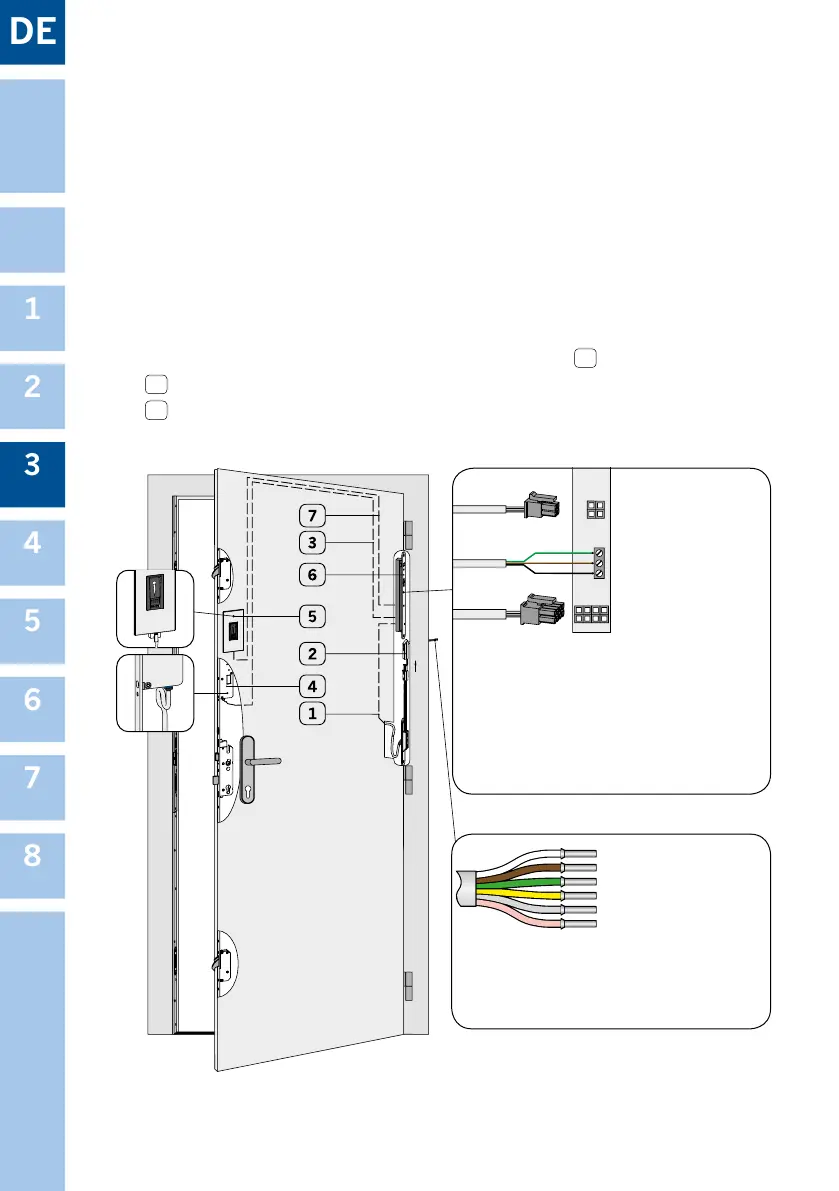 DE

1

2

3

4

5

6

7

8

7
3
6
5
2
4
1