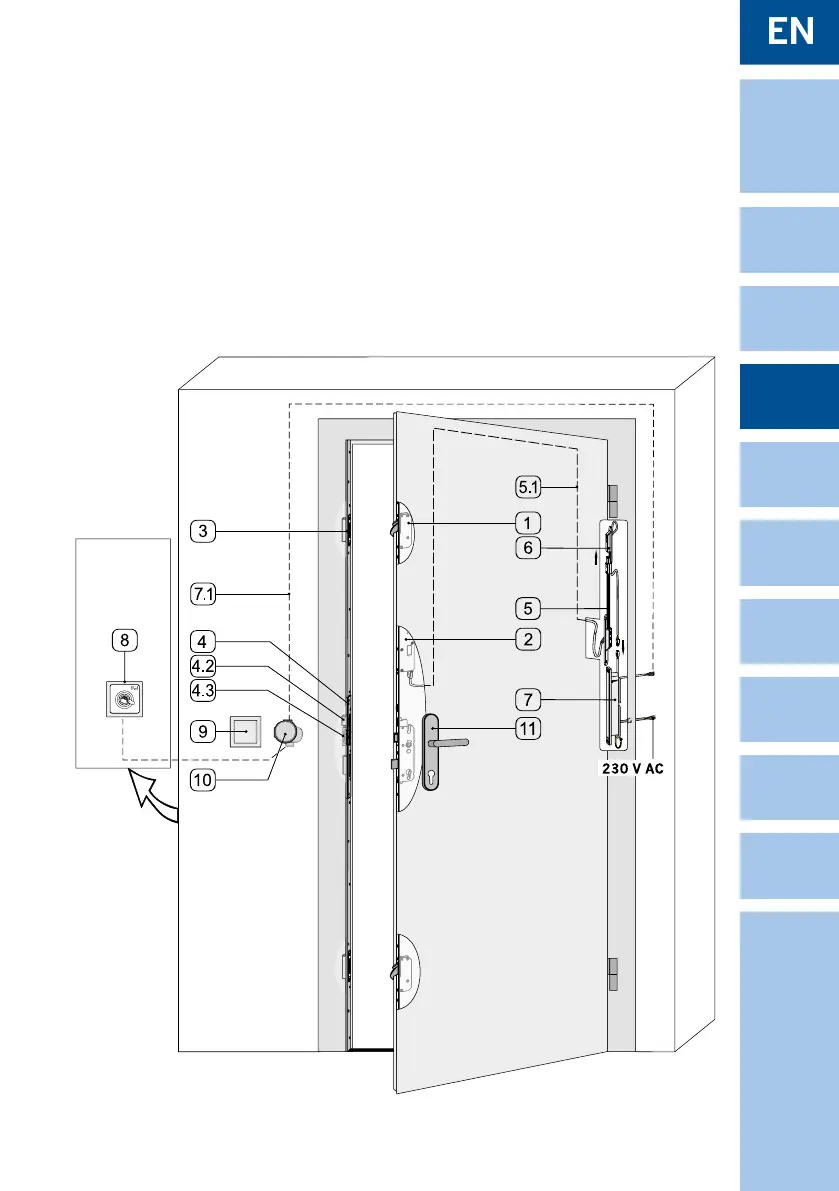 EN

5.1
3
1
6
7.1
5
8
4
2
4.2
4.3
7
9
11
10
230 V AC