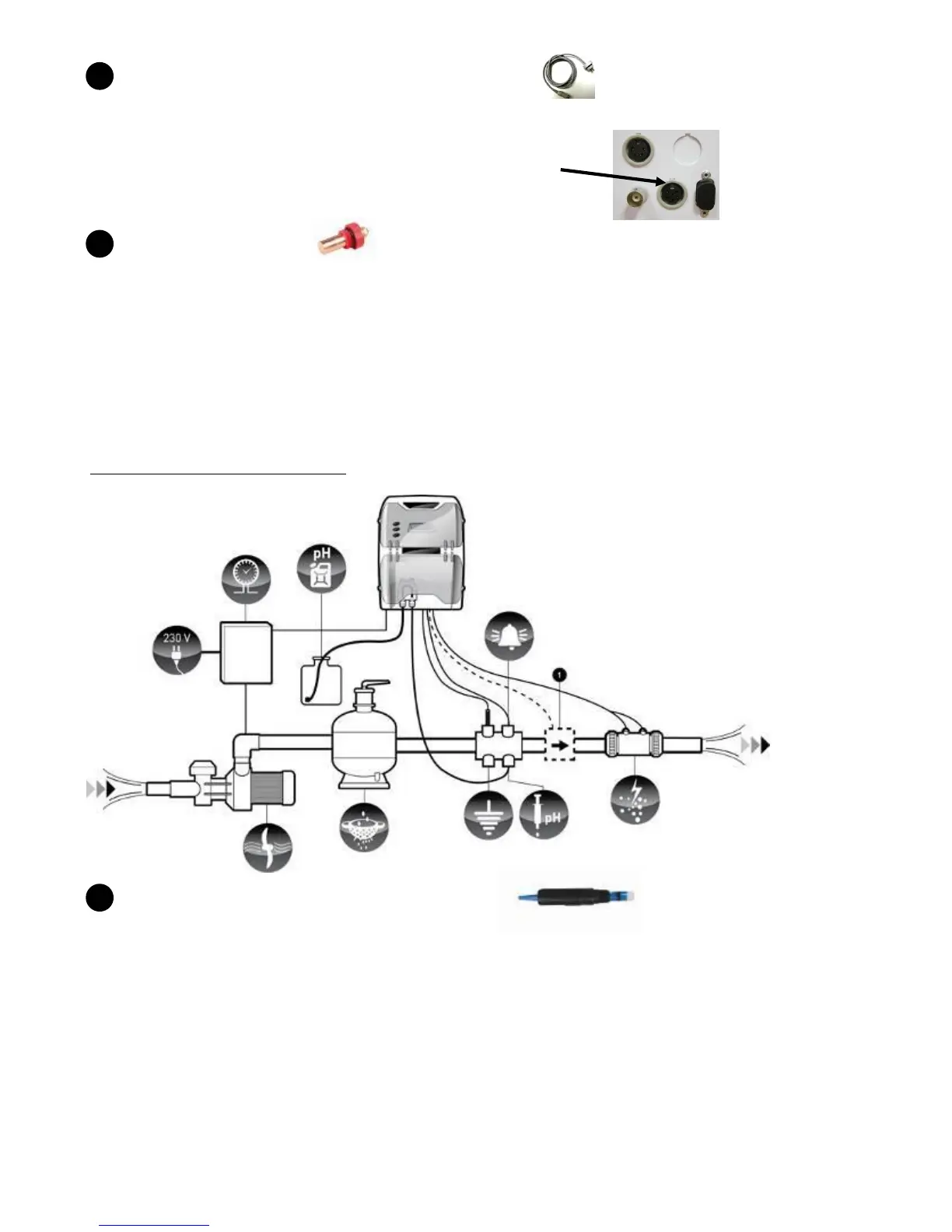 pH

230 V

1

pH