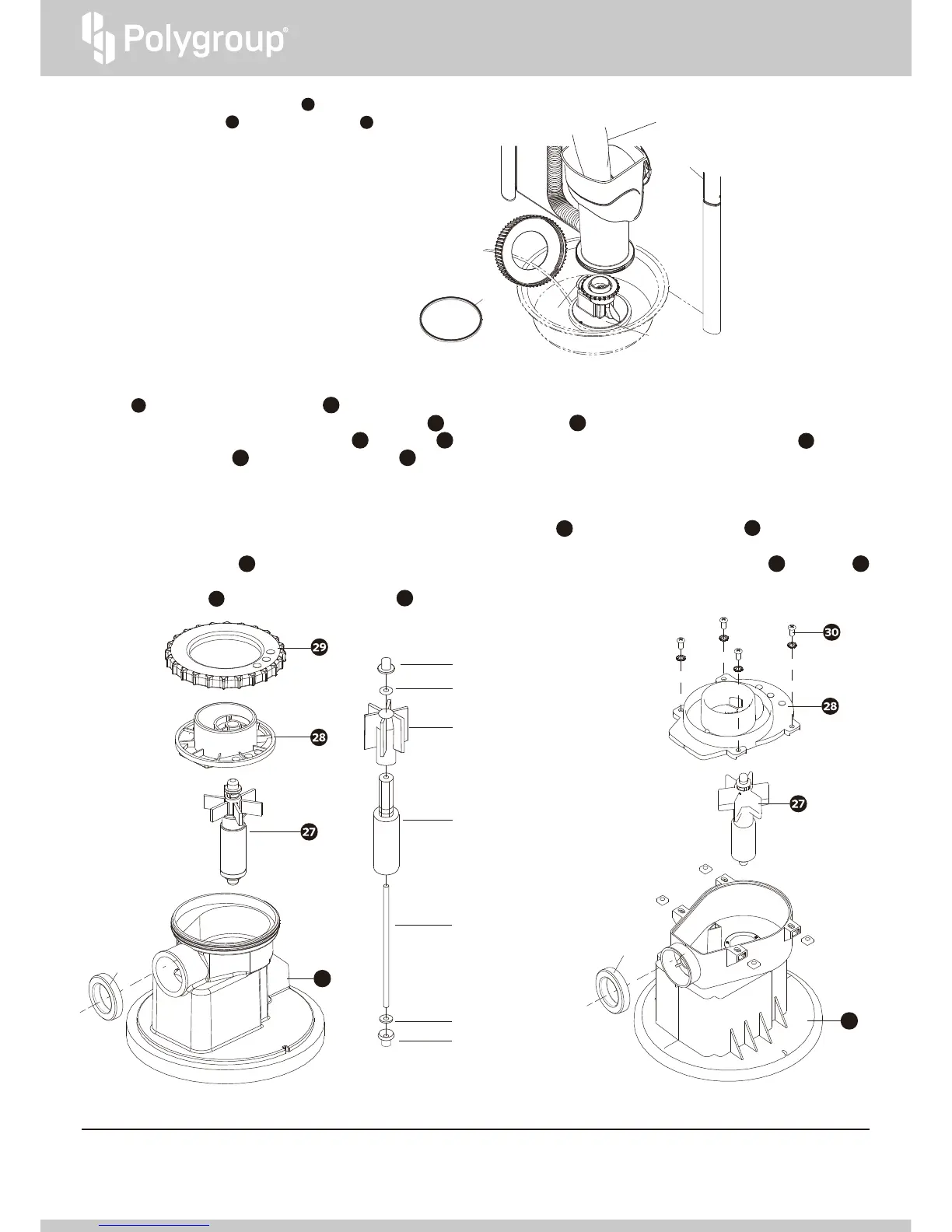 Polygroup®

29

28

27

30

28

27