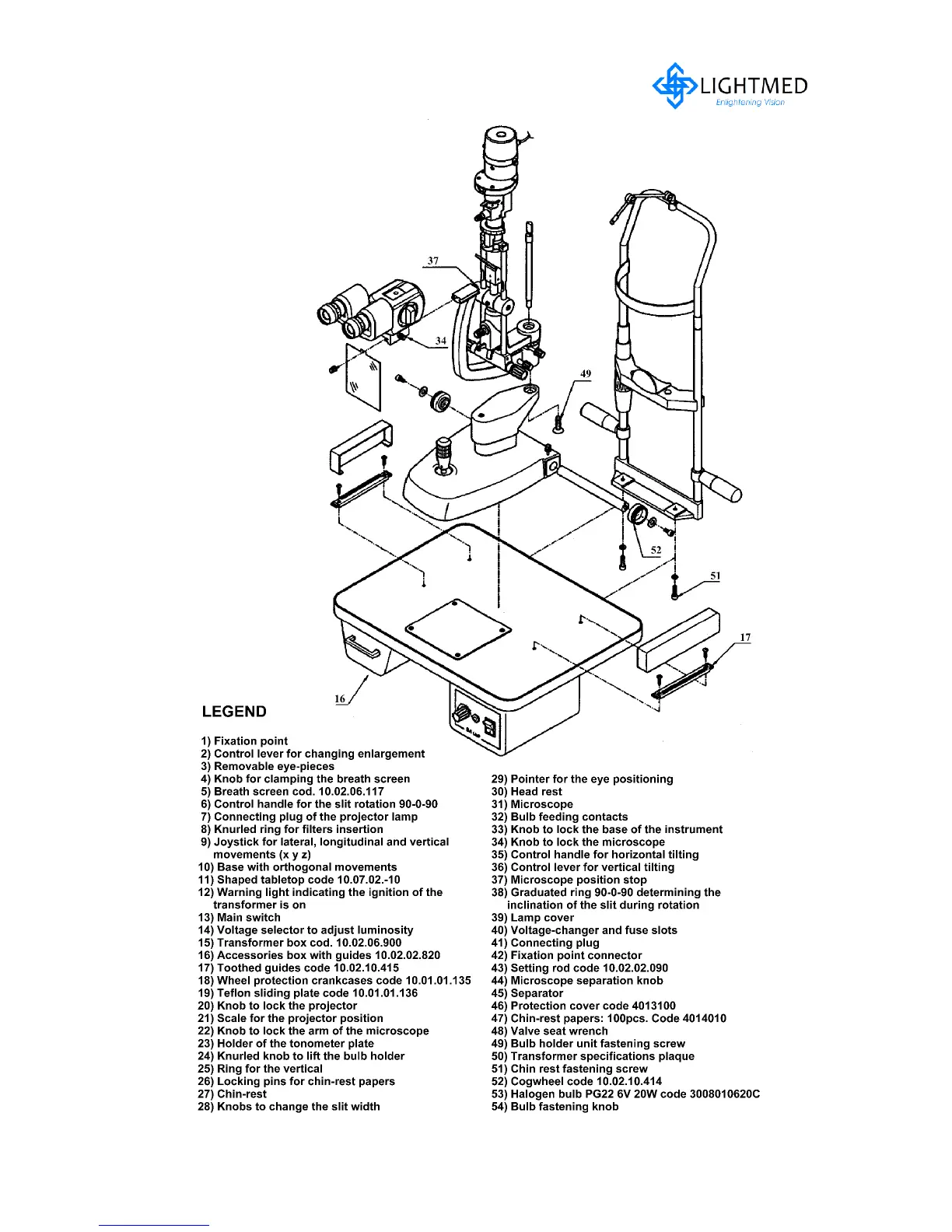 LIGHTMED
Enlightening Vision

37
34
49
52
51
17
16

LEGEND

1) Fixation point
2) Control lever for changing enlargement
3) Removable eye-pieces
4) Knob for clamping the breath screen
5) Breath screen cod. 10.02.06.117
6) Control handle for the slit rotation 90-0-90
7) Connecting plug of the projector lamp
8) Knurled ring for filters insertion
9) Joystick for lateral, longitudinal and vertical movements (x y z)
10) Base with orthogonal movements
11) Shaped tabletop code 10.07.02.-10
12) Warning light indicating the ignition of the transformer is on
13) Main switch
14) Voltage selector to adjust luminosity
15) Transformer box cod. 10.02.06.900
16) Accessories box with guides 10.02.02.820
17) Toothed guides code 10.02.10.415
18) Wheel protection crankcases code 10.01.01.135
19) Teflon sliding plate code 10.01.01.136
20) Knob to lock the projector
21) Scale for the projector position
22) Knob to lock the arm of the microscope
23) Holder of the tonometer plate
24) Knurled knob to lift the bulb holder
25) Ring for the vertical
26) Locking pins for chin-rest papers
27) Chin-rest
28) Knobs to change the slit width

29) Pointer for the eye positioning
30) Head rest
31) Microscope
32) Bulb feeding contacts
33) Knob to lock the base of the instrument
34) Knob to lock the microscope
35) Control handle for horizontal tilting
36) Control lever for vertical tilting
37) Microscope position stop
38) Graduated ring 90-0-90 determining the inclination of the slit during rotation
39) Lamp cover
40) Voltage-changer and fuse slots
41) Connecting plug
42) Fixation point connector
43) Setting rod code 10.02.02.090
44) Microscope separation knob
45) Separator
46) Protection cover code 4013100
47) Chin-rest papers: 100pcs. Code 4014010
48) Valve seat wrench
49) Bulb holder unit fastening screw
50) Transformer specifications plaque
51) Chin rest fastening screw
52) Cogwheel code 10.02.10.414
53) Halogen bulb PG22 6V 20W code 3008010620C
54) Bulb fastening knob