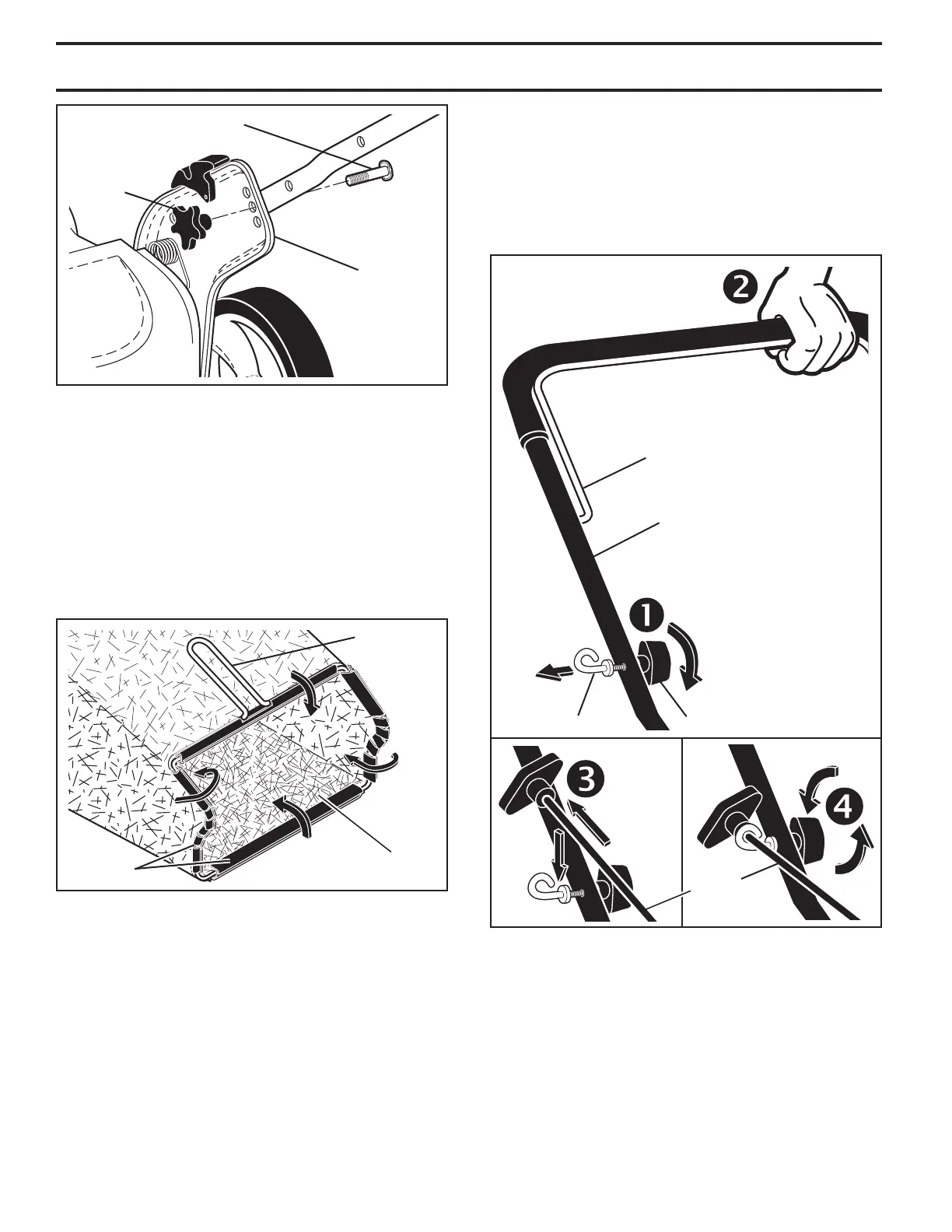 2

1

3

4