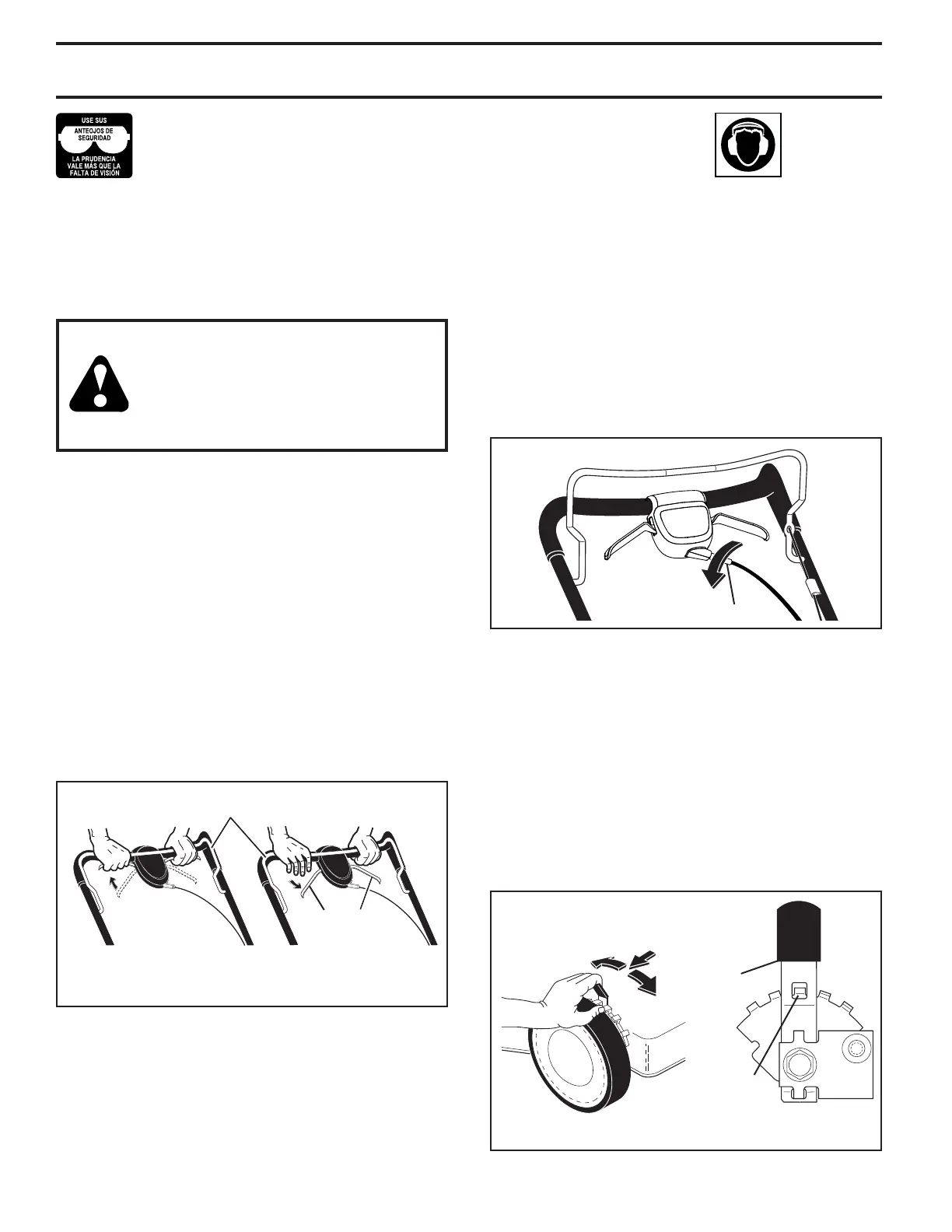 USE SUS
ANTEOJOS DE
SEGURIDAD
LA PRUDENCIA
VALE MÁS QUE LA
FALTA DE VISIÓN