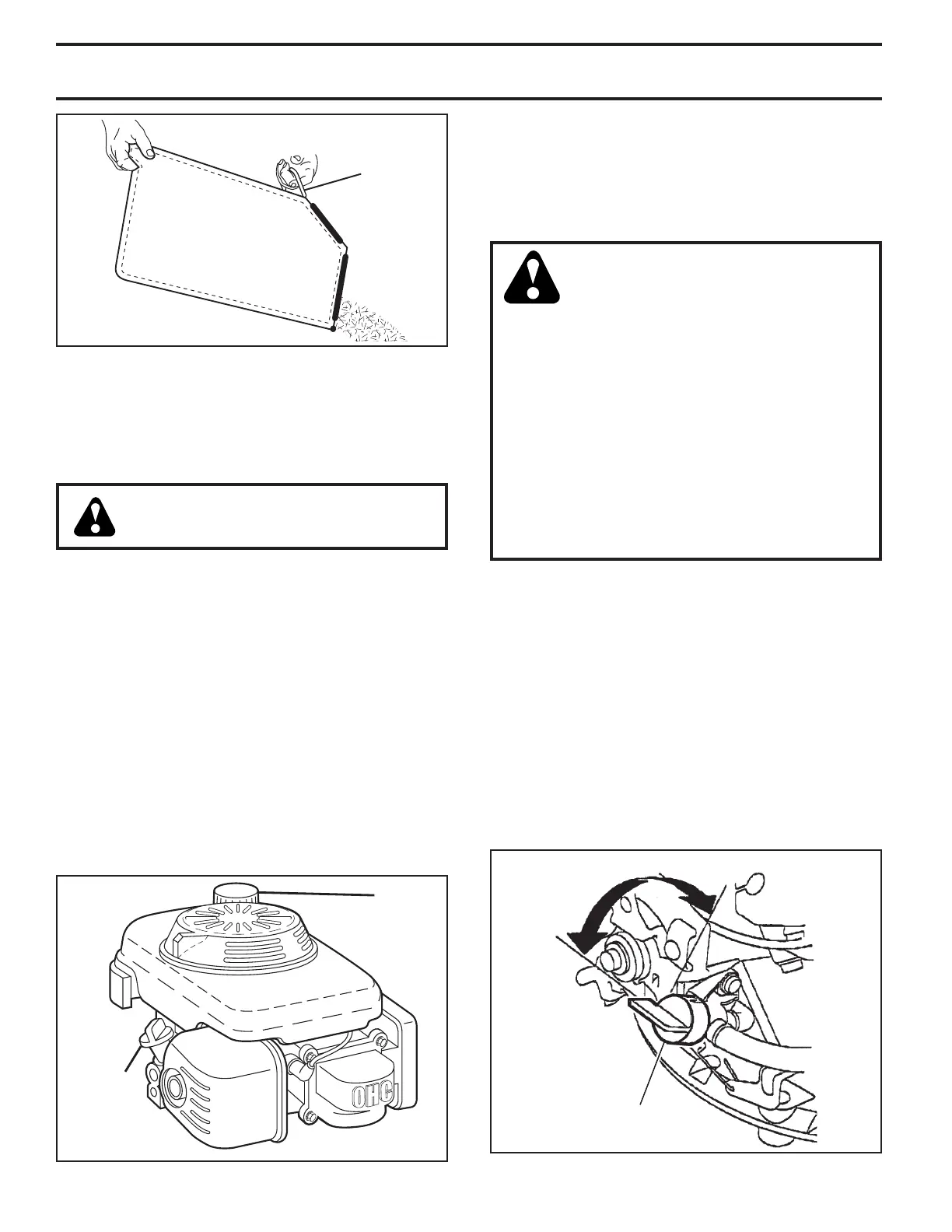 OHC