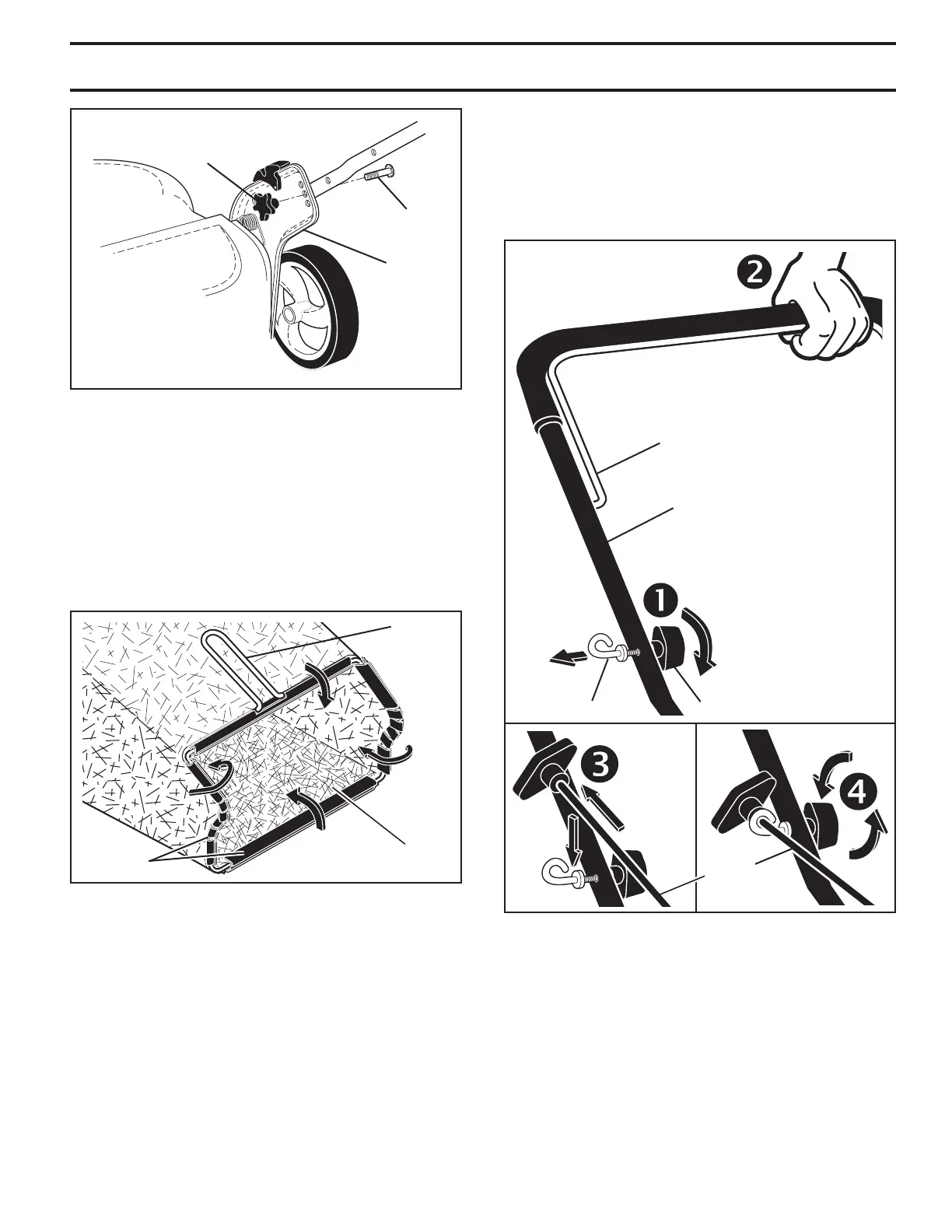 2

1

3

4