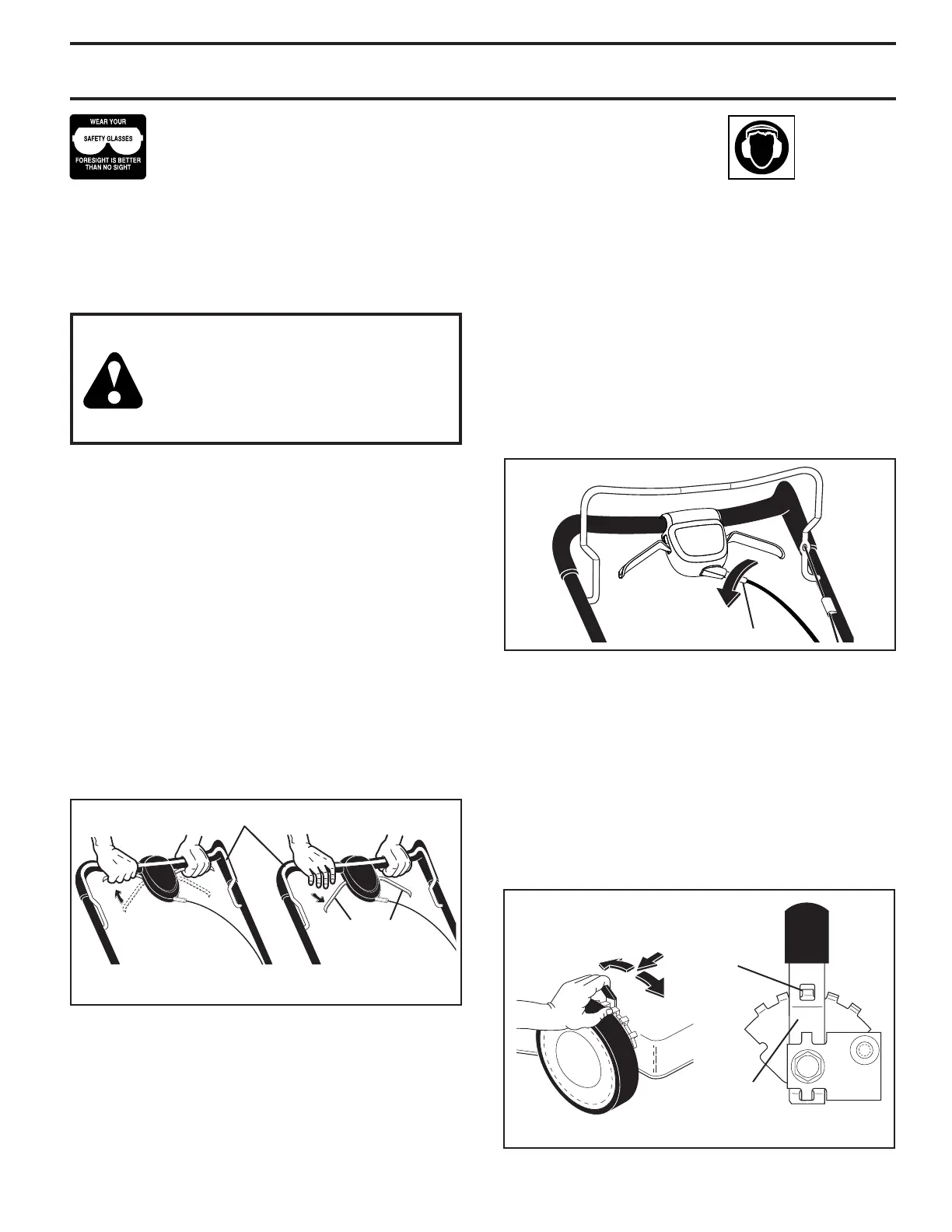 WEAR YOUR

SAFETY GLASSES

FORESIGHT IS BETTER THAN NO SIGHT