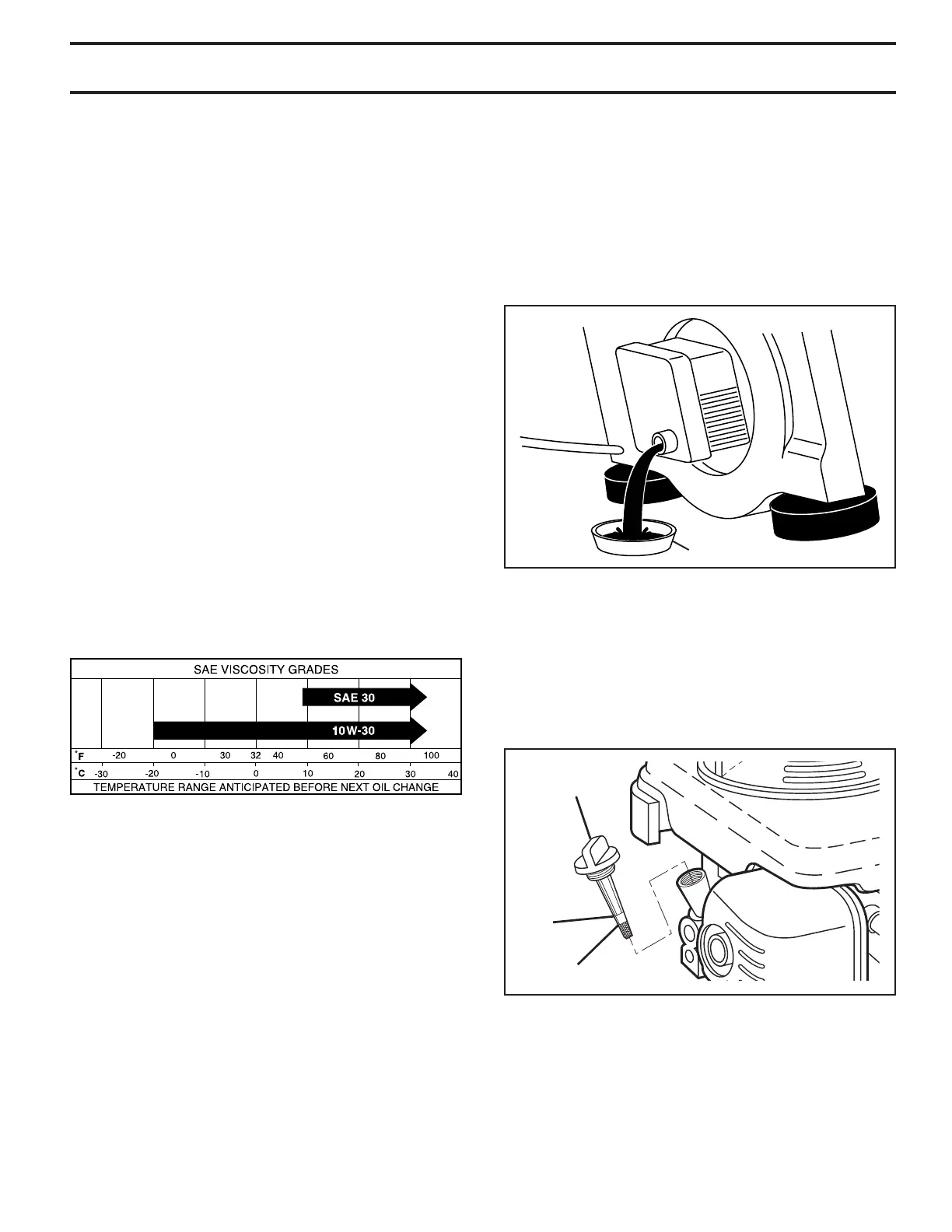 SAE VISCOSITY GRADES

SAE 30

10W-30

°F -20 0 30 32 40 60 80 100

°C -30 -20 -10 0 10 20 30 40

TEMPERATURE RANGE ANTICIPATED BEFORE NEXT OIL CHANGE