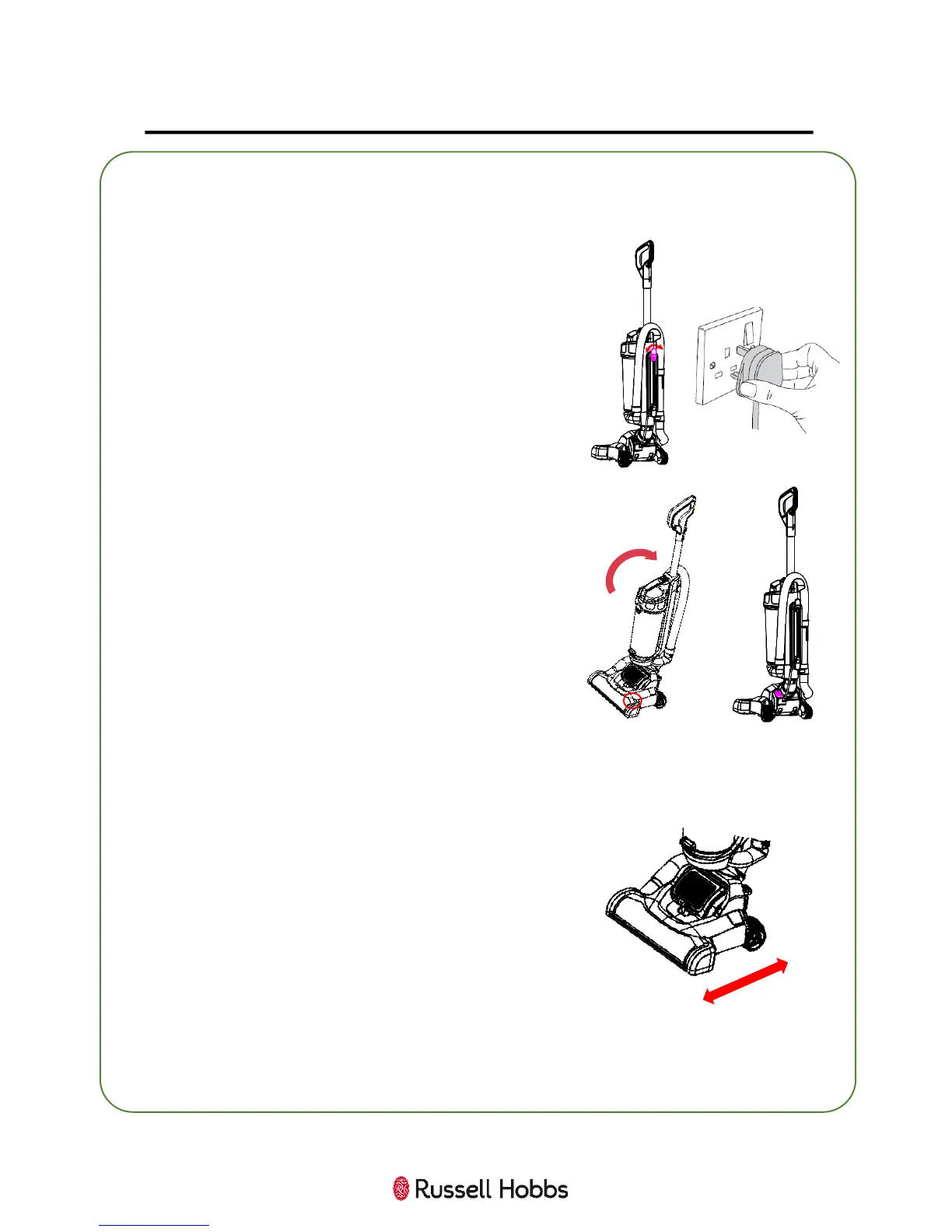 Russell Hobbs