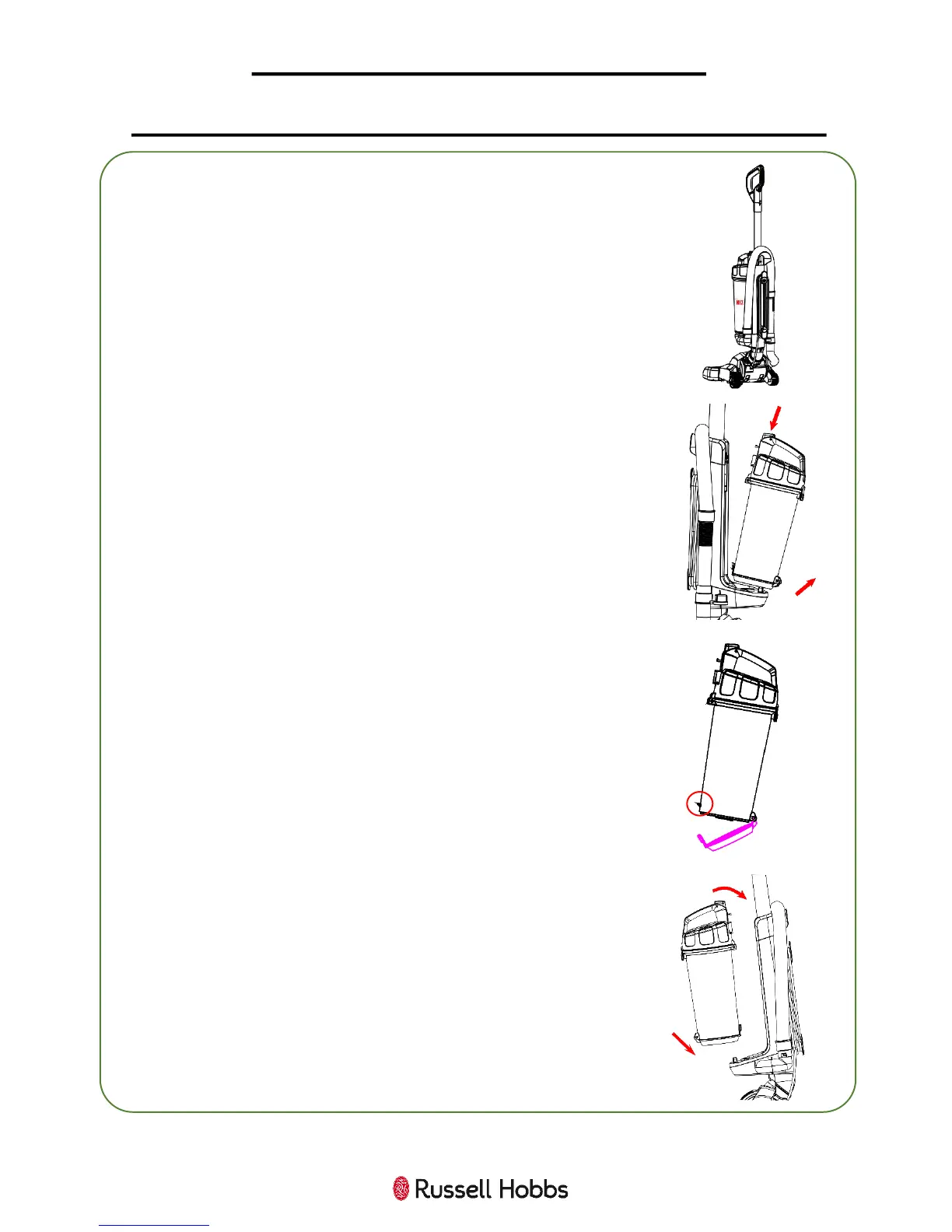 Russell Hobbs