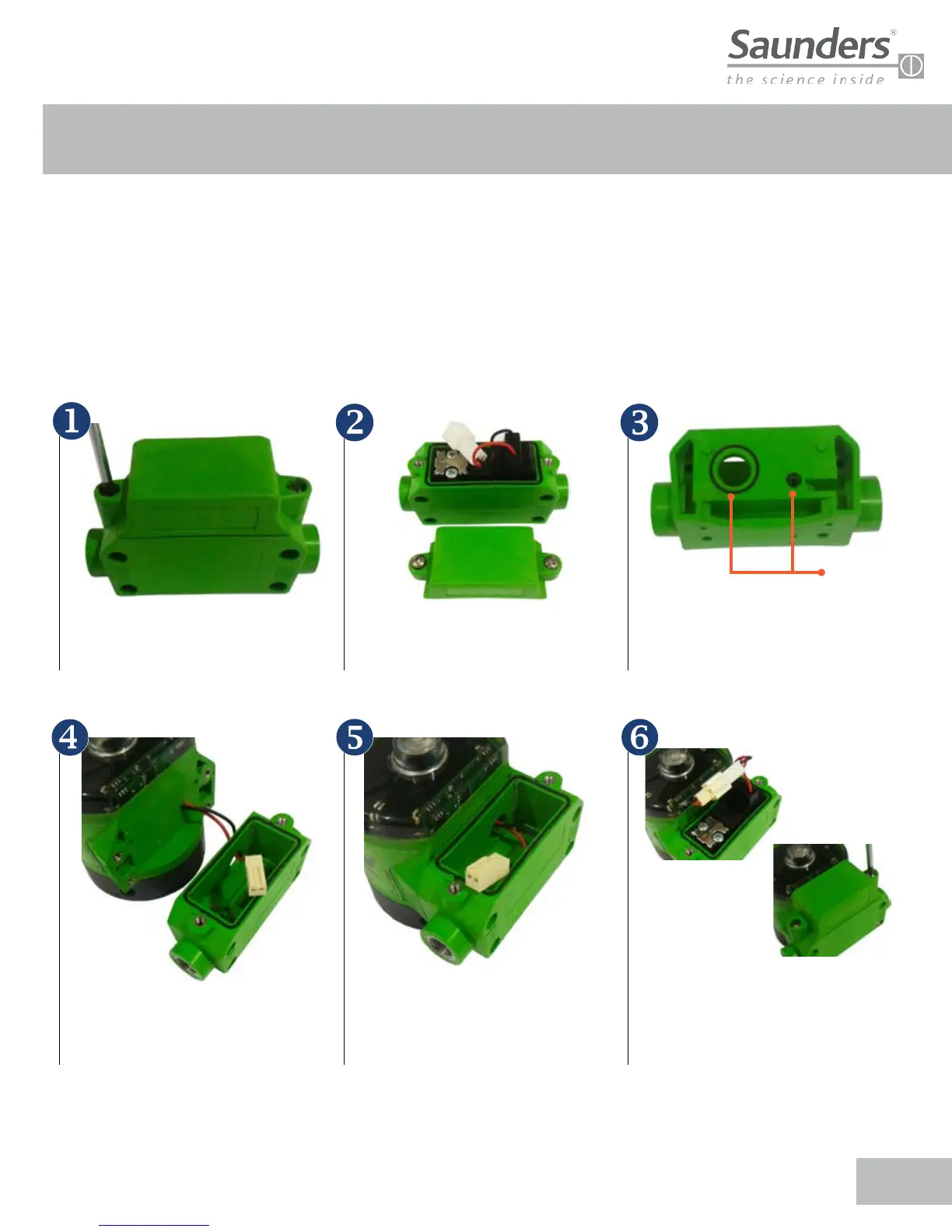 Saunders®
the science inside

1

2

3

4

5

6