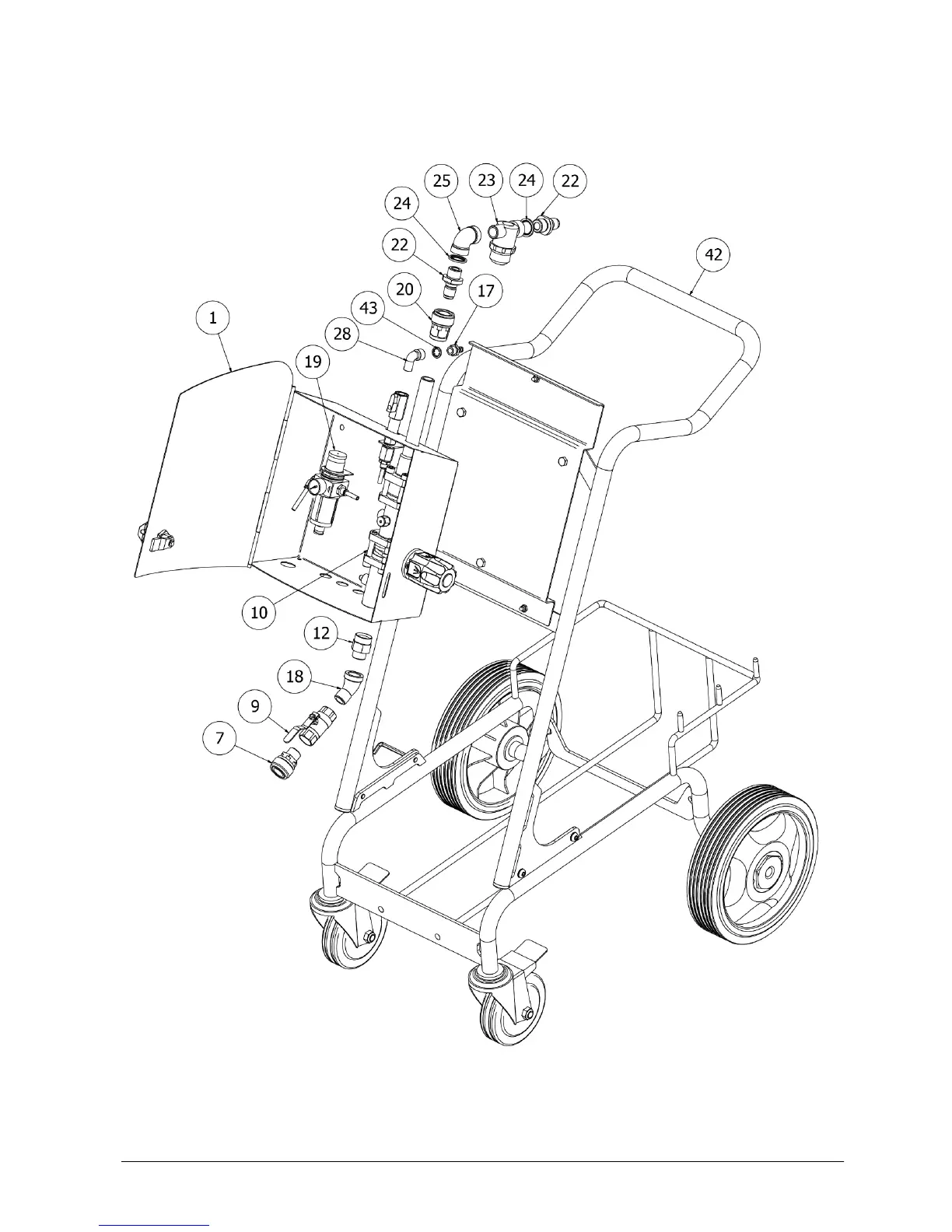 25
23
24
22
24
22
42
20
17
43
28
1
19
10
12
18
9
7