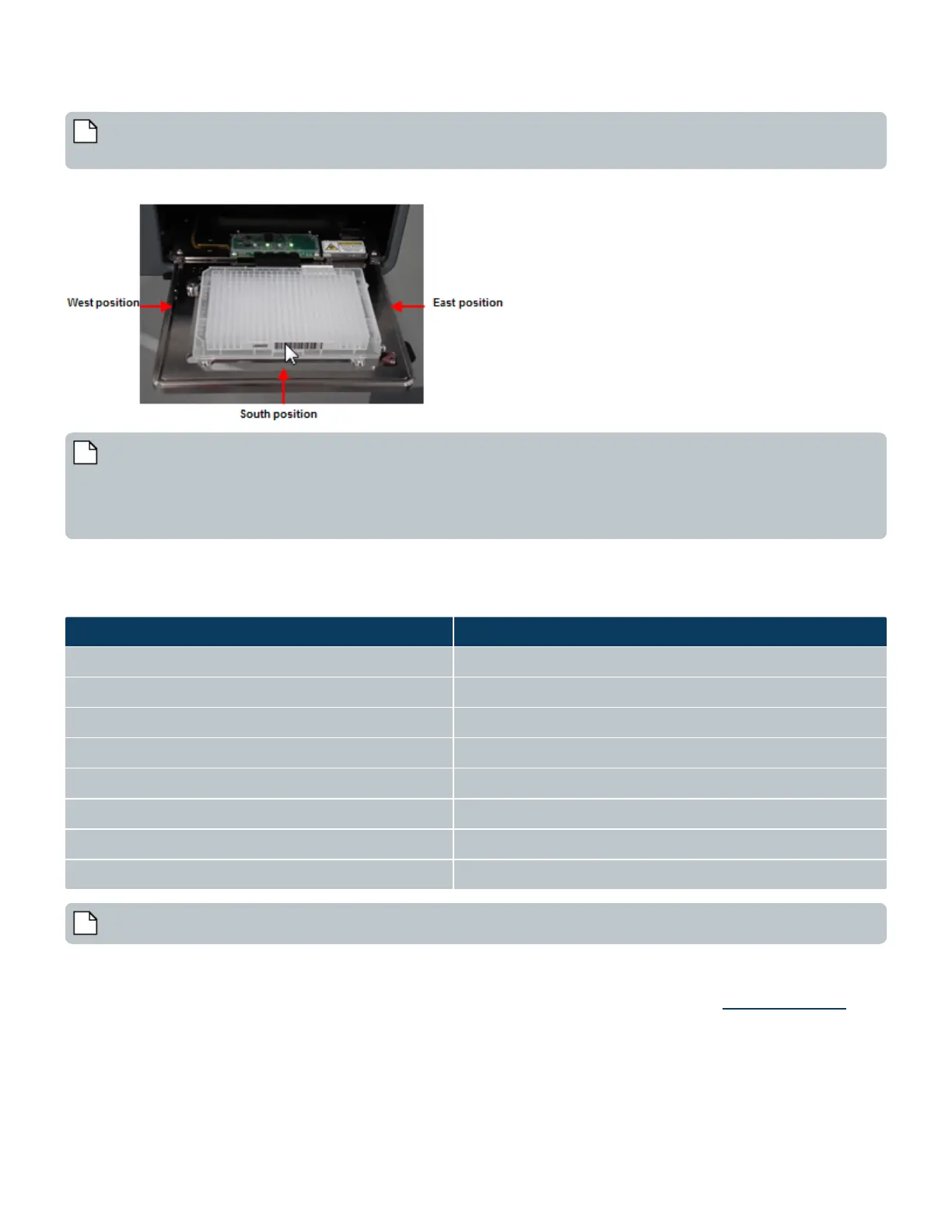 West position

East position

South position