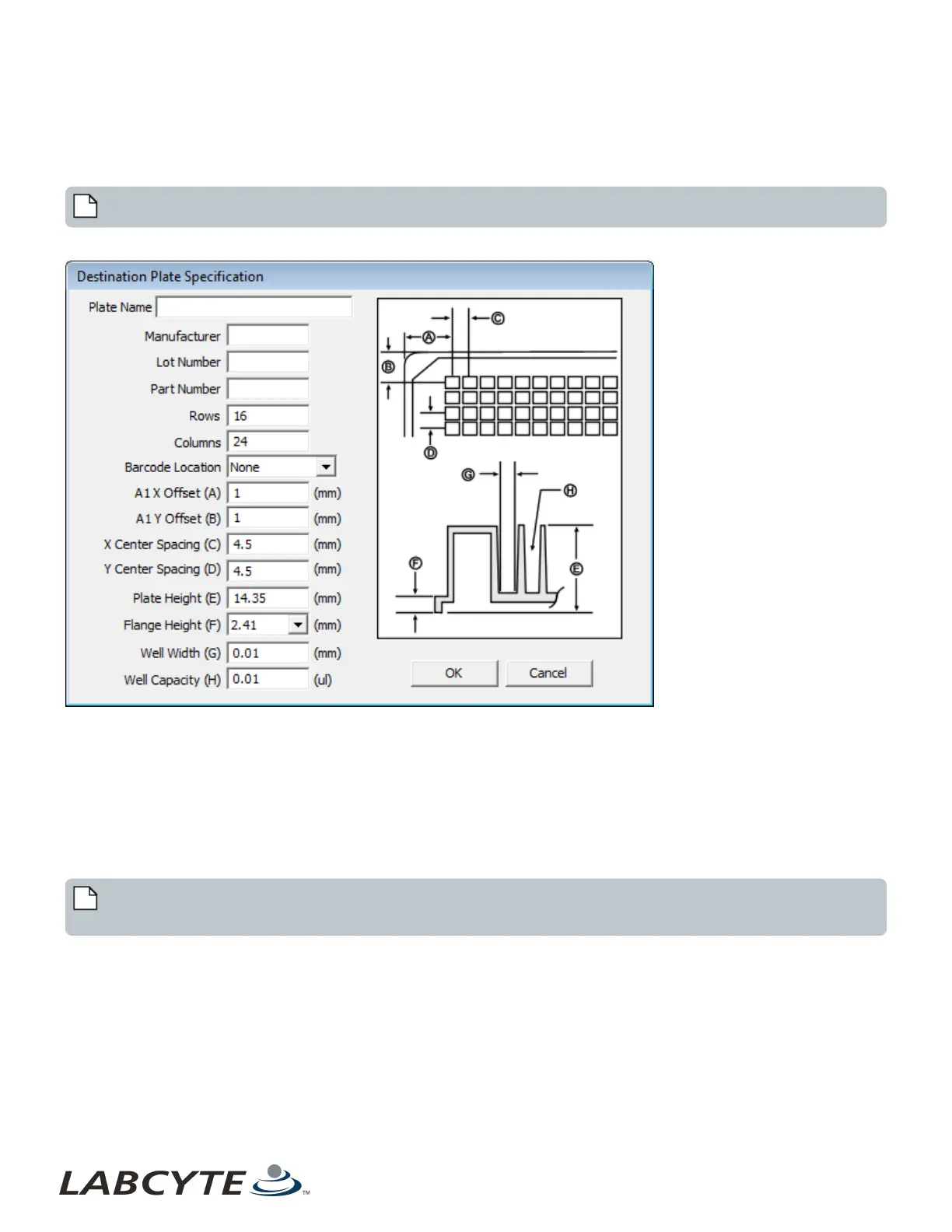 Destination Plate Specification

Plate Name

Manufacturer

Lot Number

Part Number

Rows 16

Columns 24

Barcode Location None

A1 X Offset (A) 1 (mm)

A1 Y Offset (B) 1 (mm)

X Center Spacing (C) 4.5 (mm)

Y Center Spacing (D) 4.5 (mm)

Plate Height (E) 14.35 (mm)

Flange Height (F) 2.41 (mm)

Well Width (G) 0.01 (mm)

Well Capacity (H) 0.01 (ul)

C A B D G H F E

OK Cancel

LABCYTE™