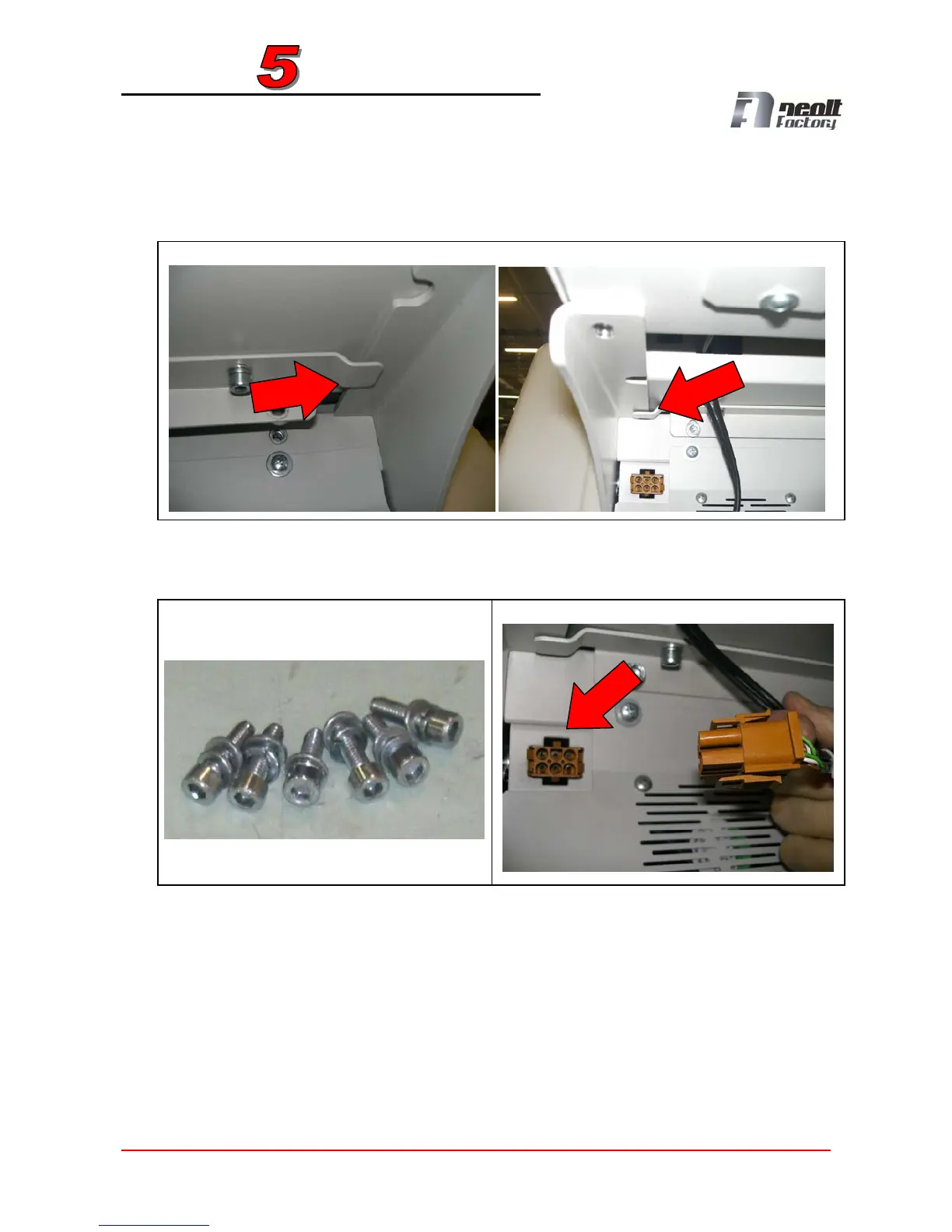 5

neolt Factory