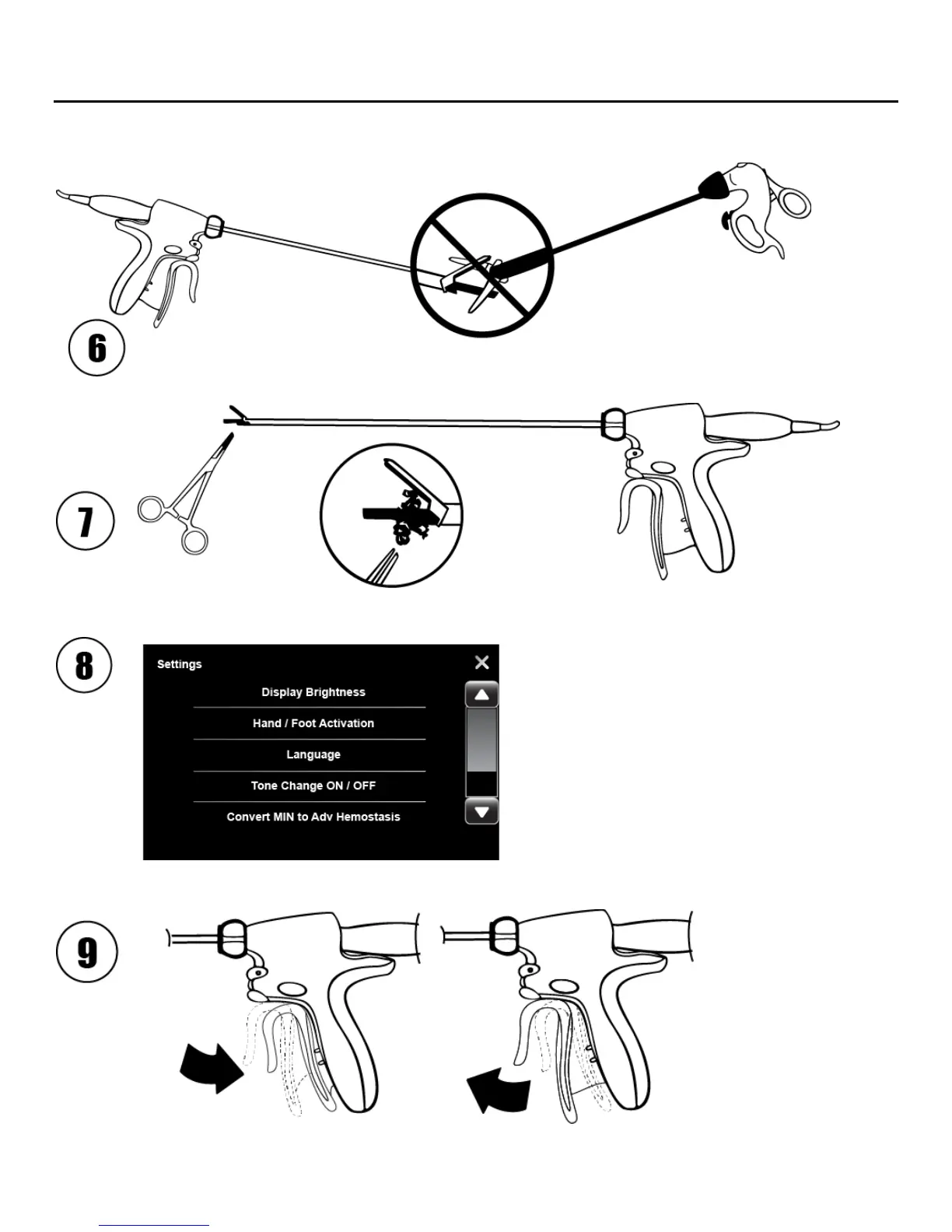 6

7

8

Settings

Display Brightness

Hand / Foot Activation

Language

Tone Change ON / OFF

Convert MIN to Adv Hemostasis

9