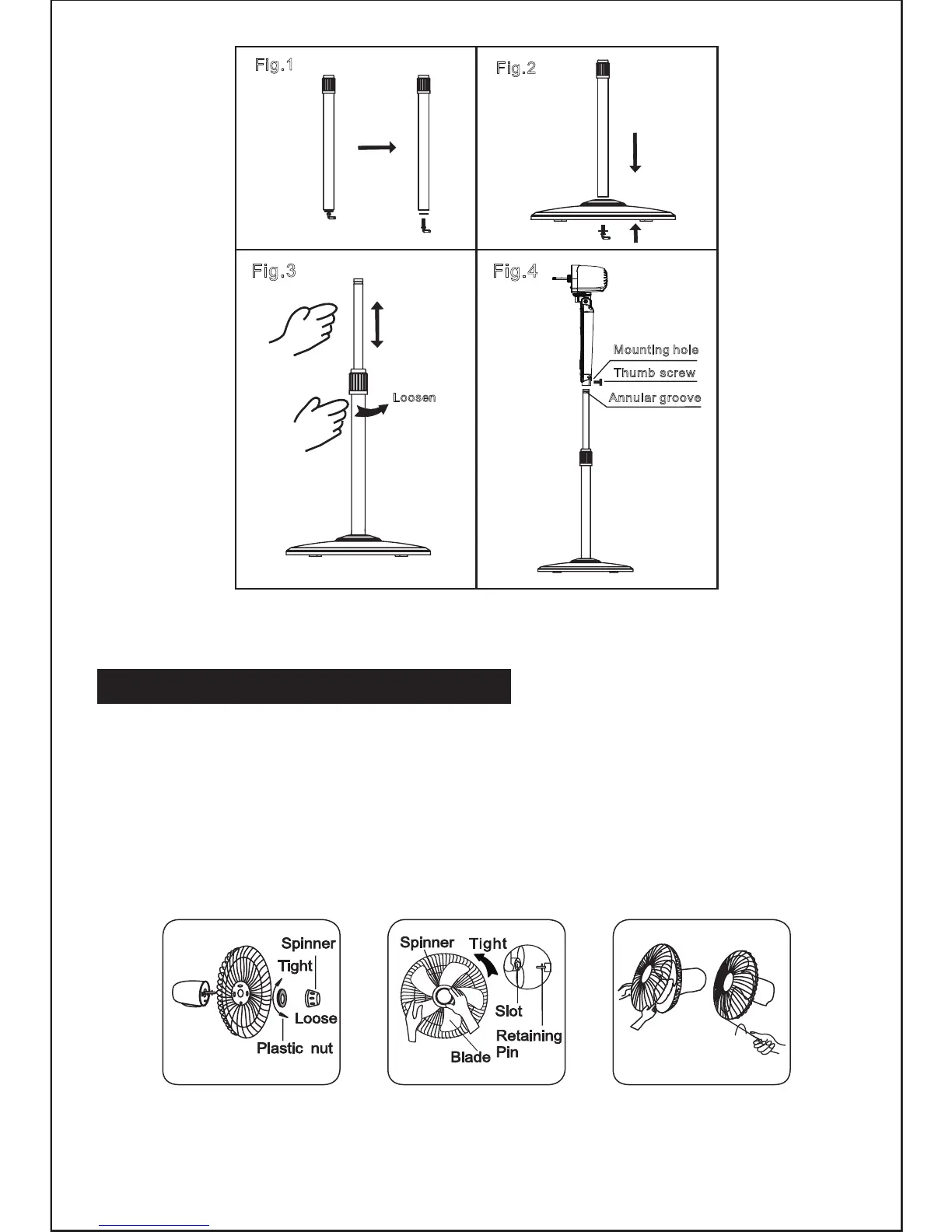 Fig.1

Fig.2

Fig.3

Loosen

Fig.4

Mounting hole

Thumb screw

Annular groove

Spinner

Tight

Loose

Plastic nut

Spinner

Tight

Slot

Retaining Pin

Blade