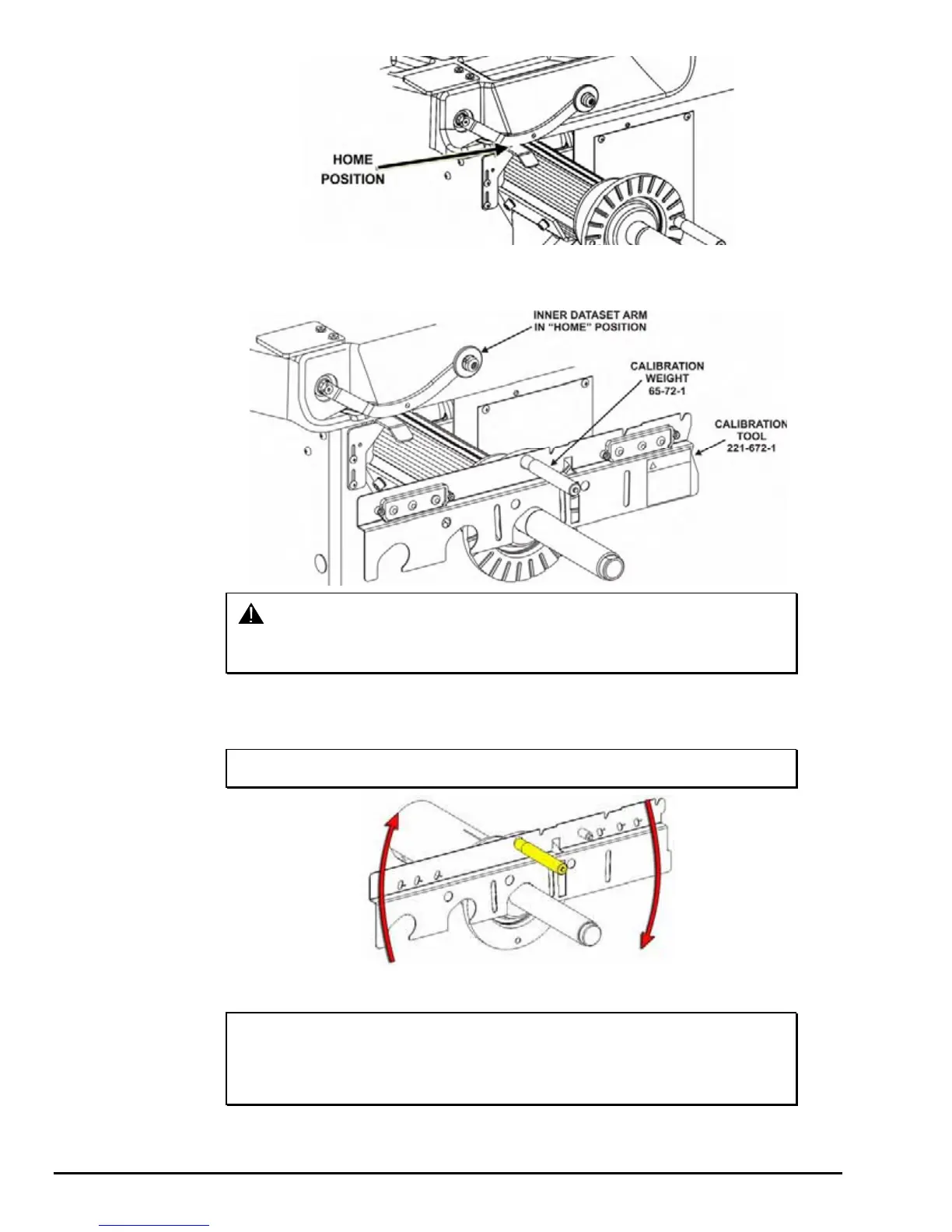 HOME POSITION

INNER DATASET ARM IN "HOME" POSITION

CALIBRATION WEIGHT 65-72-1

CALIBRATION TOOL 221-672-1