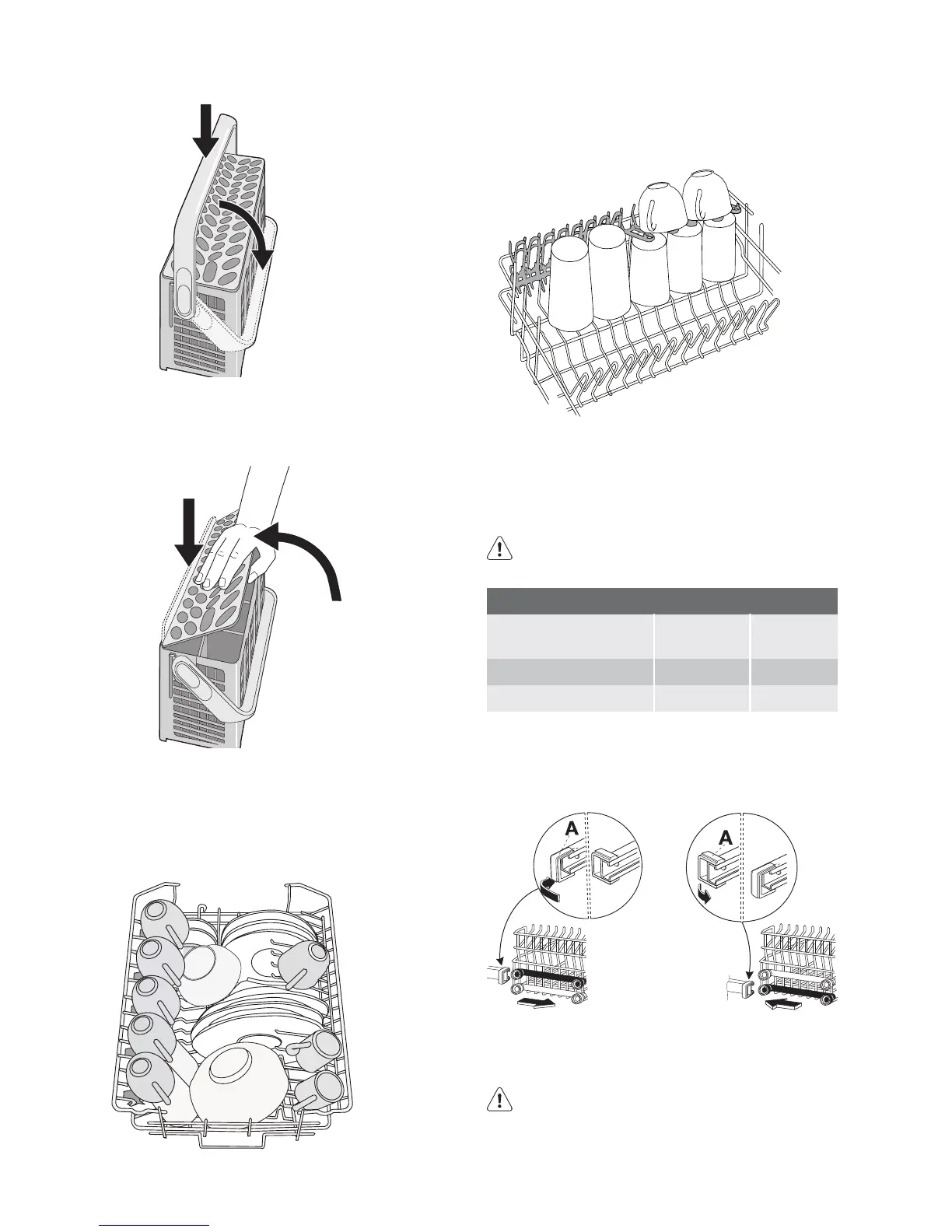 A

A