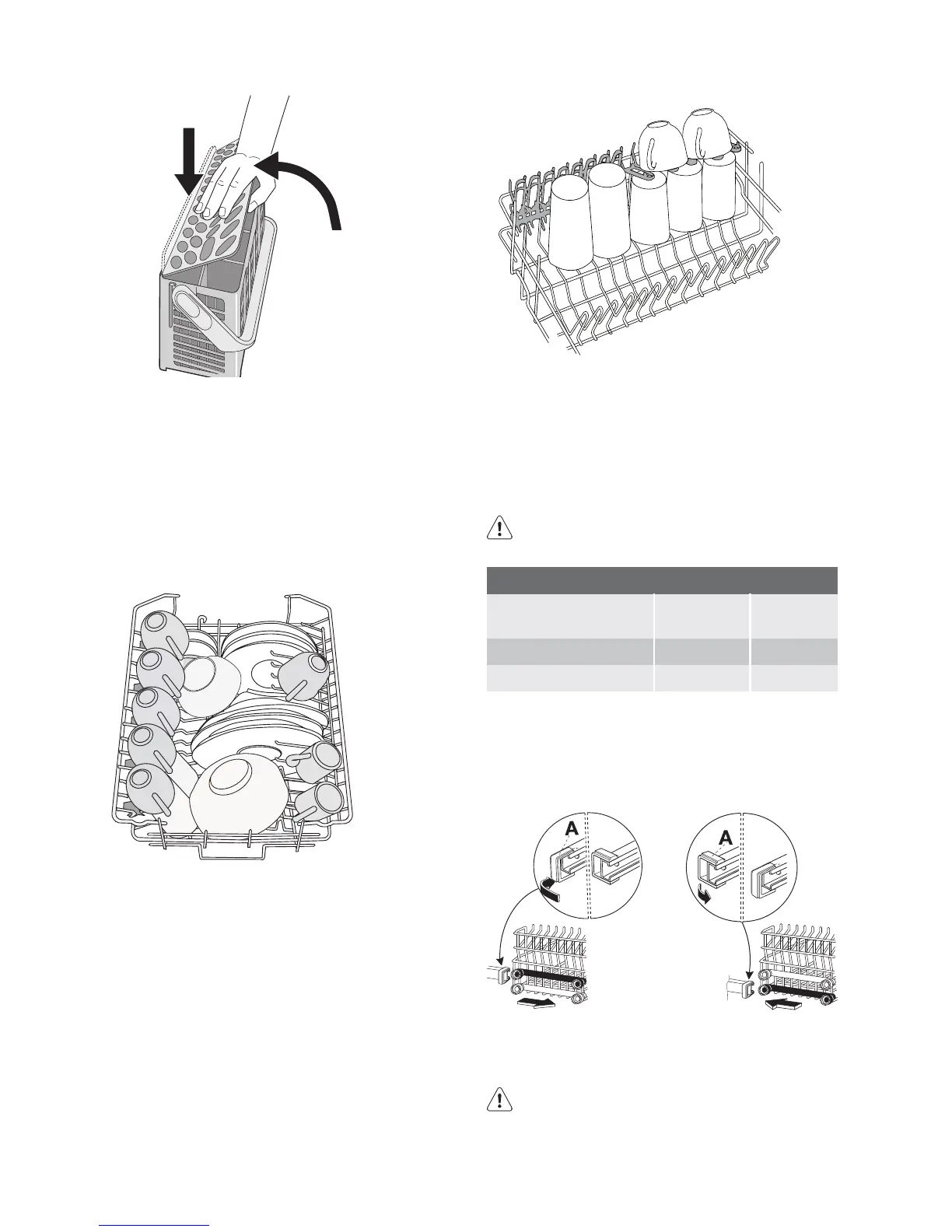 A

A