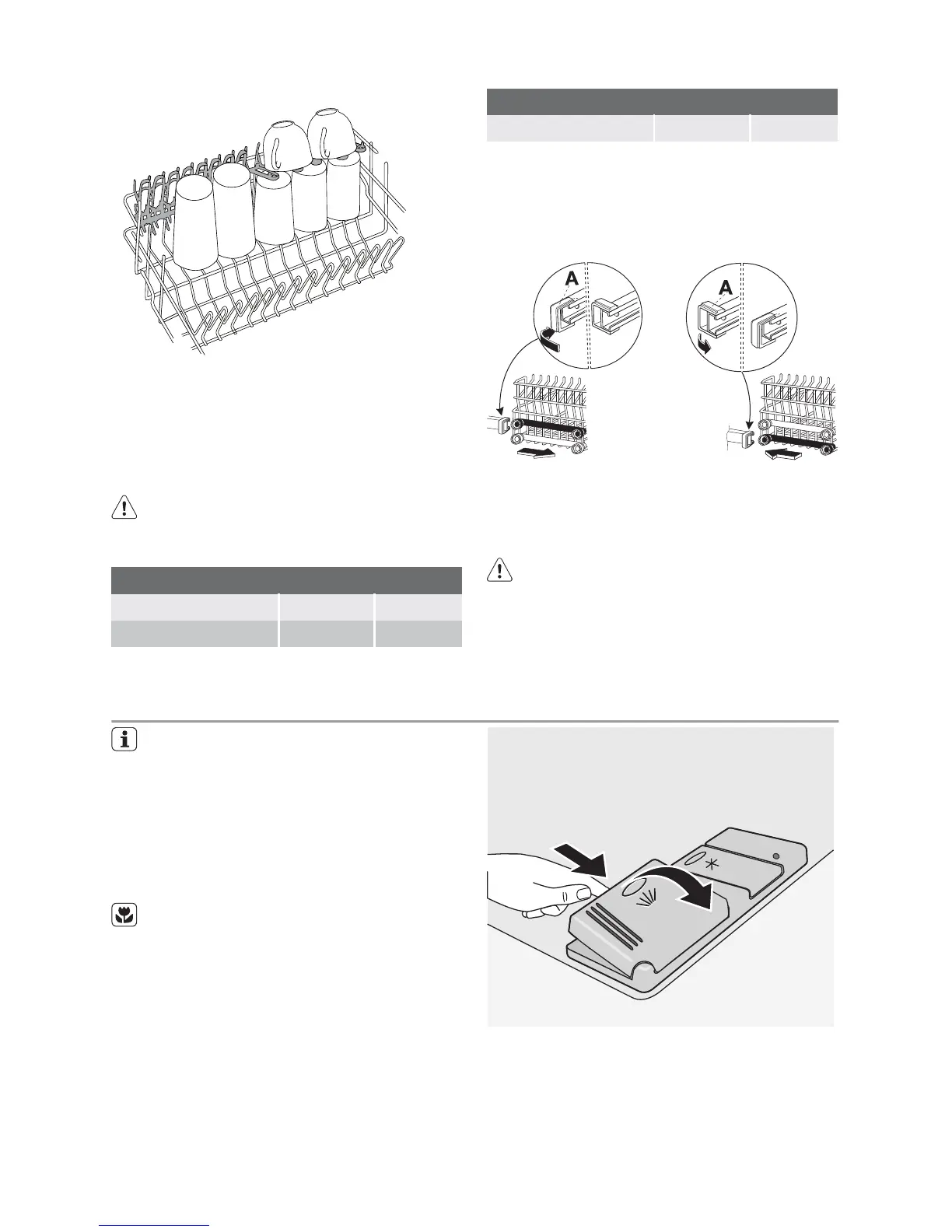 A

A